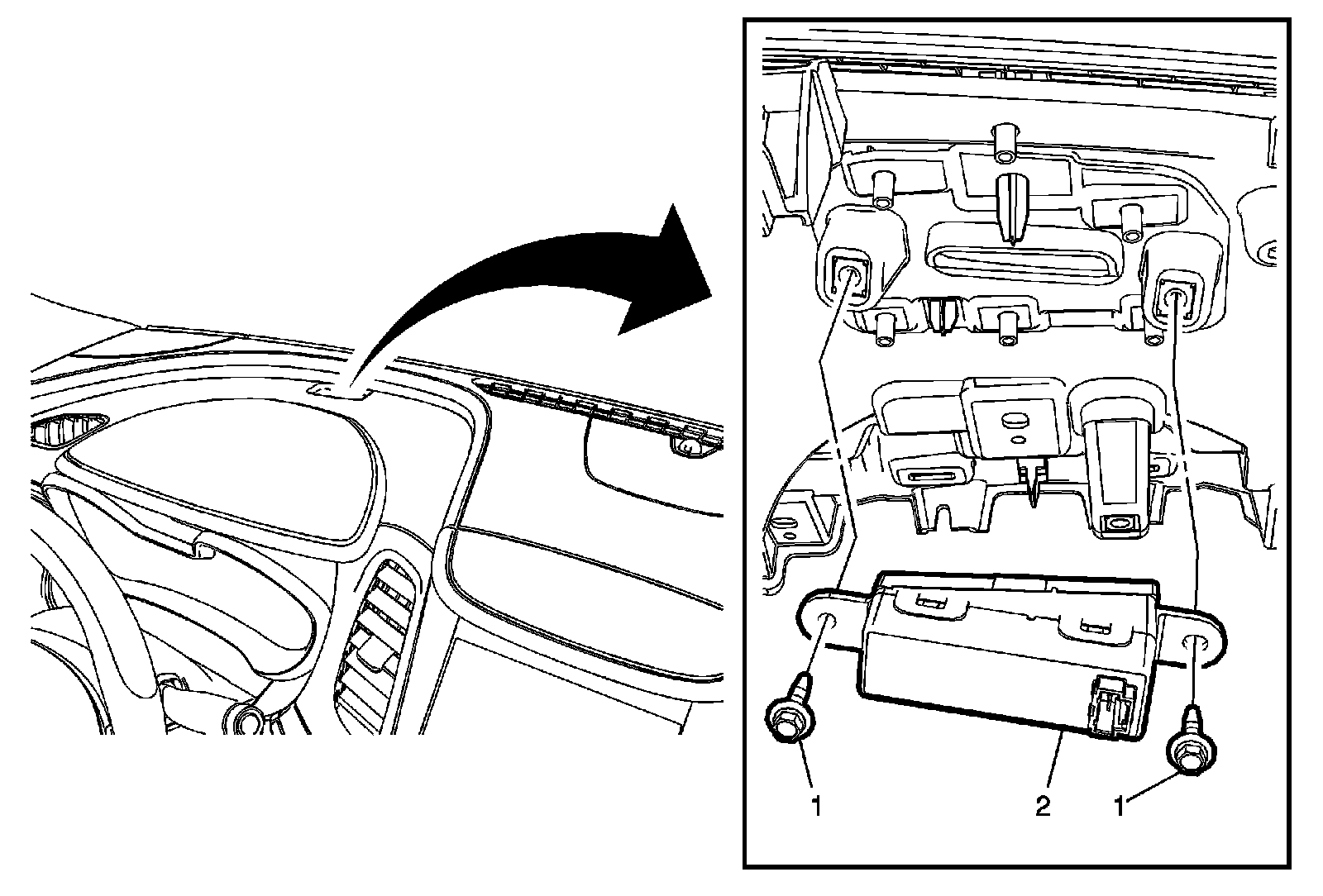 1
2
1