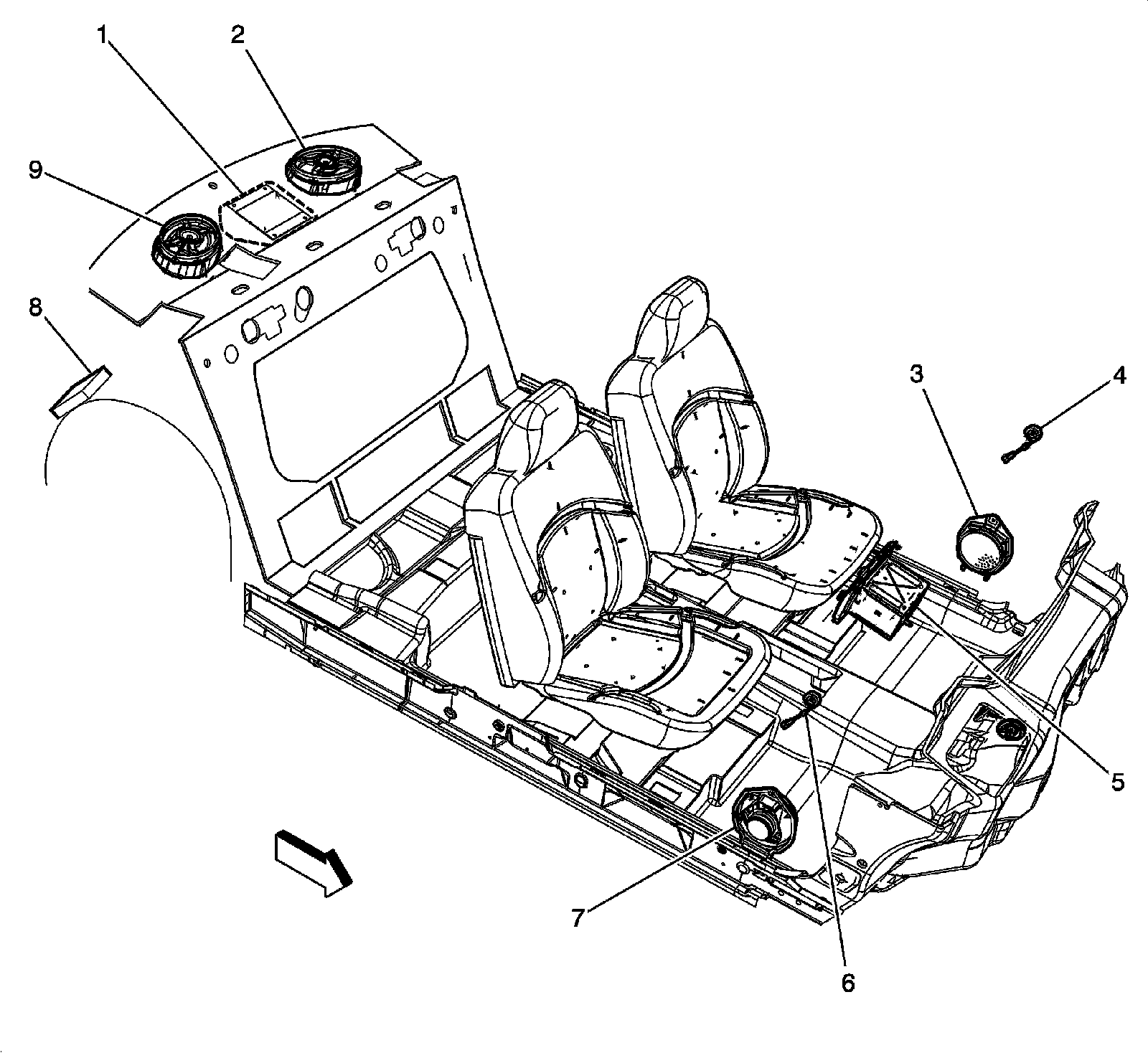 1
2
9
8
3
4
5
7
6