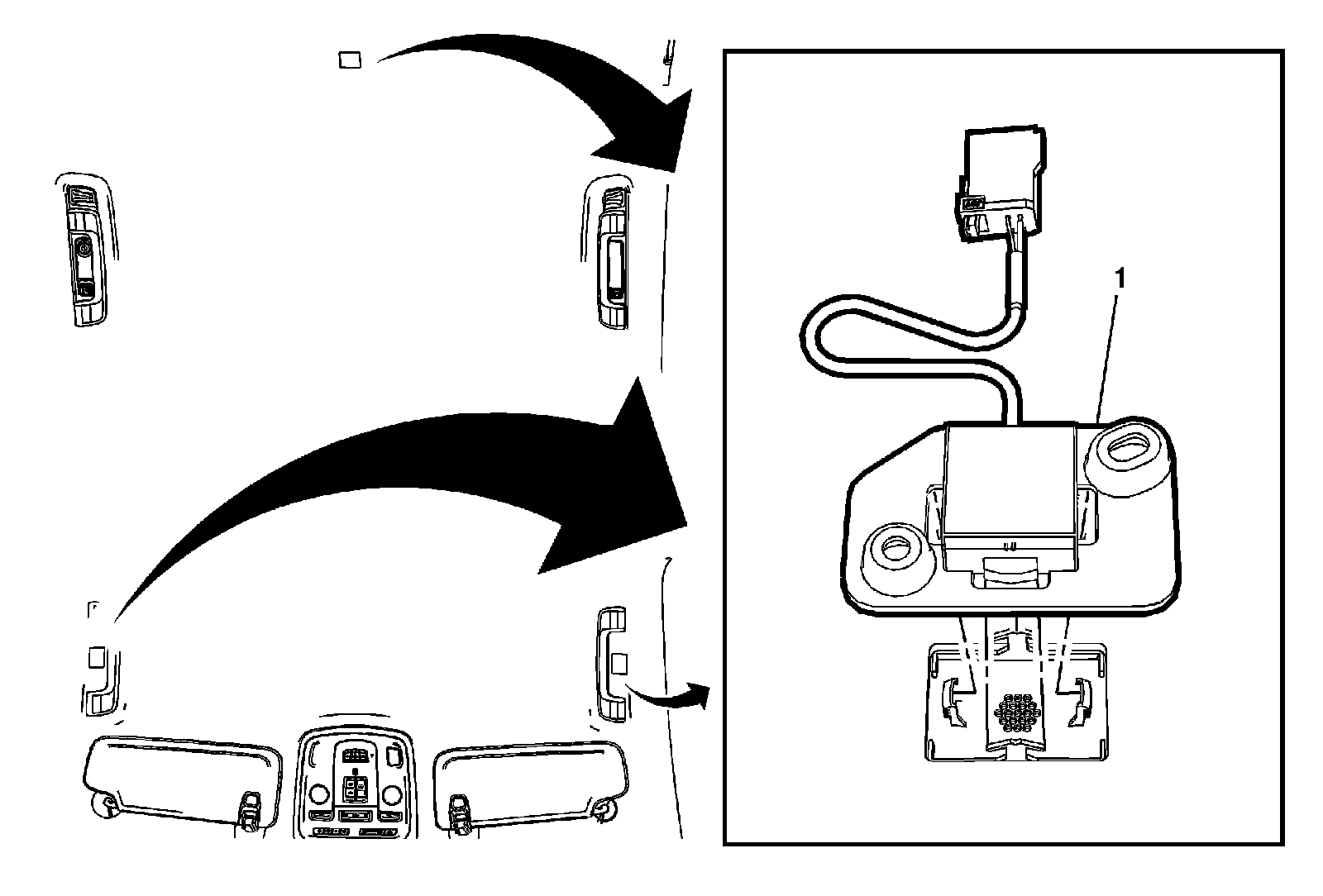 1