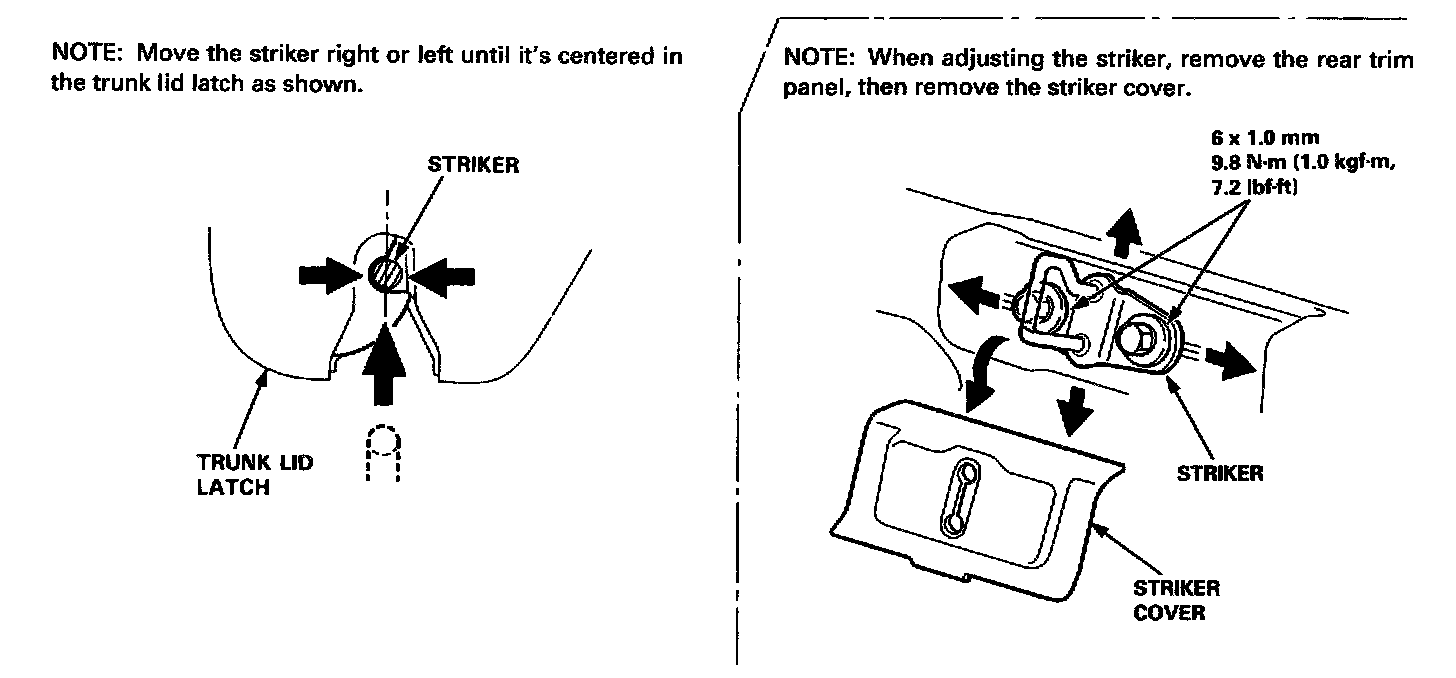 NOTE: Move the striker right or left until it's centered in the trunk lid latch as shown.

STRIKER

TRUNK LID LATCH

NOTE: When adjusting the striker, remove the rear trim panel, then remove the striker cover.

6 x 1.0 mm
9.8 N·m (1.0 kgf·m, 7.2 lbf·ft)

STRIKER

STRIKER COVER