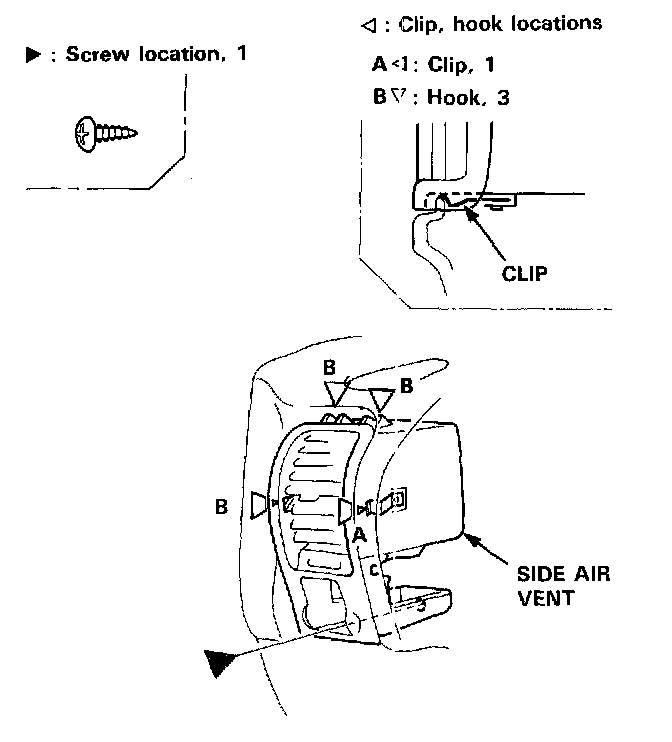 ▶ : Screw location, 1

◁ : Clip, hook locations

A ◁ : Clip, 1

B ▽ : Hook, 3

CLIP

B

B

B

A

SIDE AIR VENT