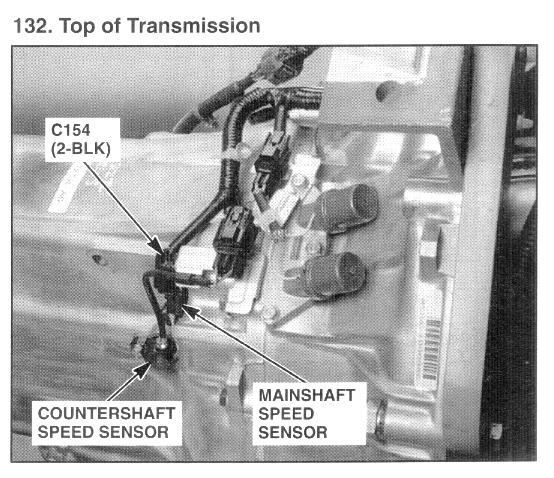 132. Top of Transmission

C154
(2-BLK)

COUNTERSHAFT
SPEED SENSOR

MAINSHAFT
SPEED
SENSOR