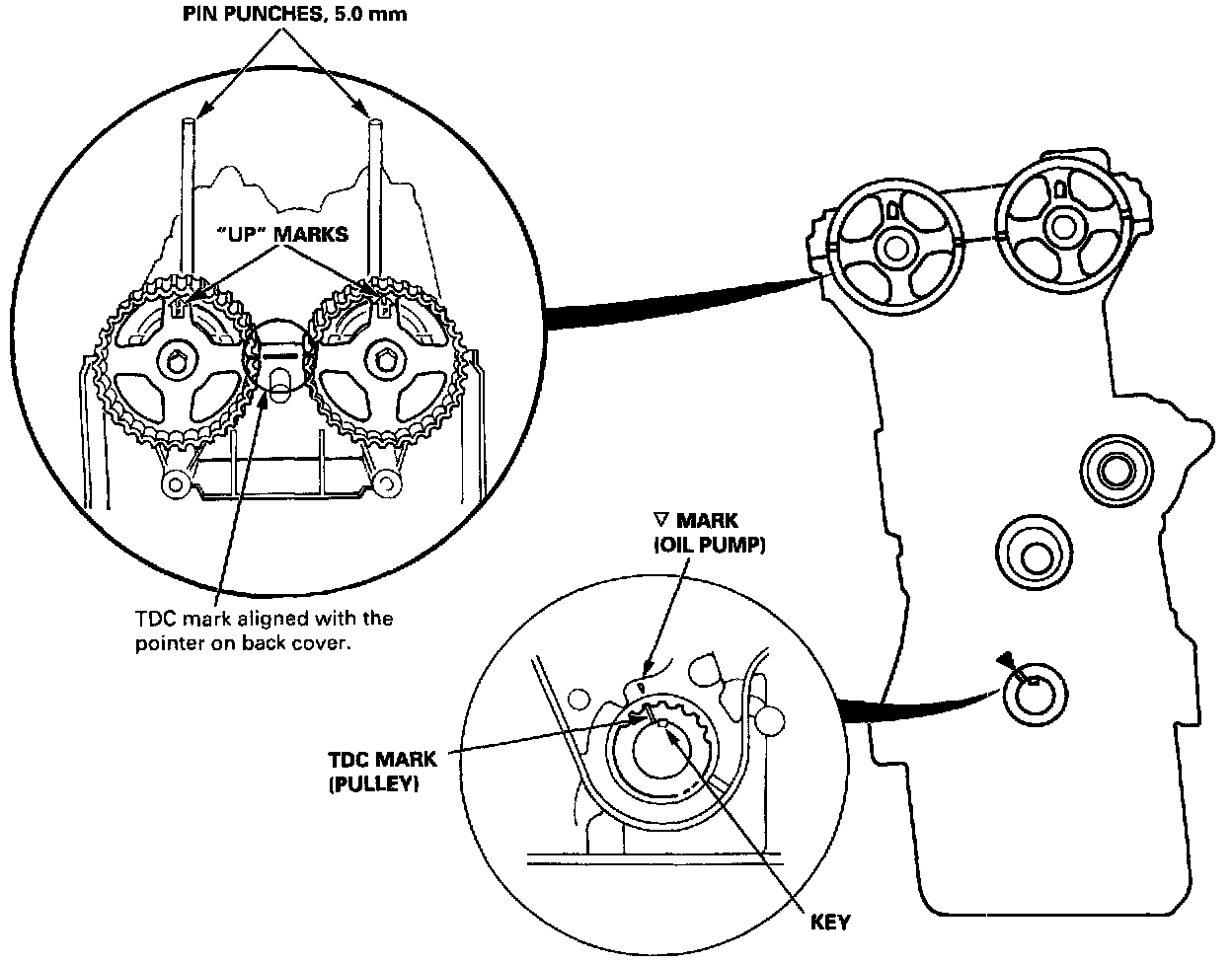 PIN PUNCHES, 5.0 mm

"UP" MARKS

TDC mark aligned with the pointer on back cover.

▽ MARK (OIL PUMP)

TDC MARK (PULLEY)

KEY