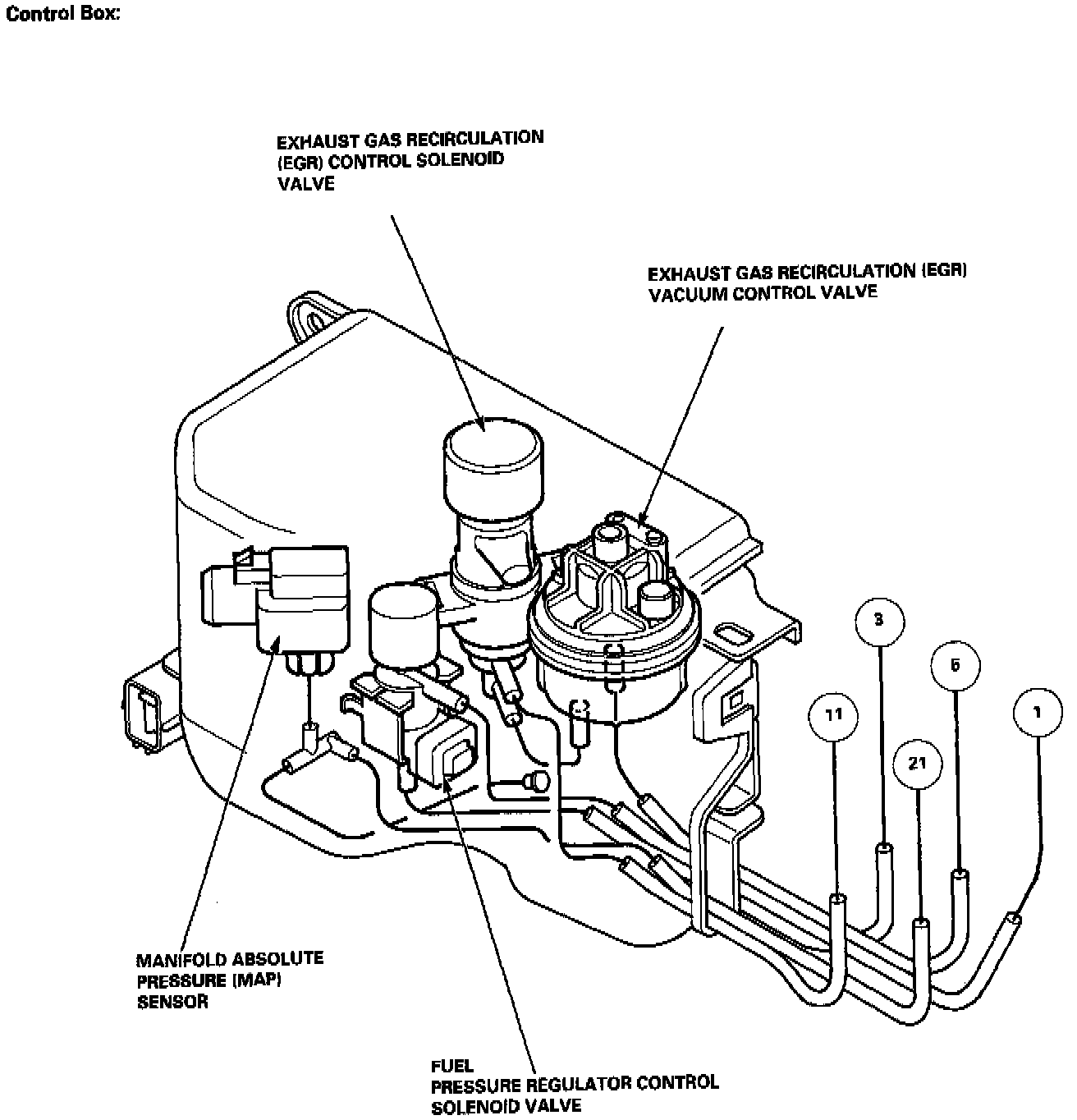 Control Box:

EXHAUST GAS RECIRCULATION (EGR) CONTROL SOLENOID VALVE

EXHAUST GAS RECIRCULATION (EGR) VACUUM CONTROL VALVE

3

5

11

1

21

MANIFOLD ABSOLUTE PRESSURE (MAP) SENSOR

FUEL PRESSURE REGULATOR CONTROL SOLENOID VALVE