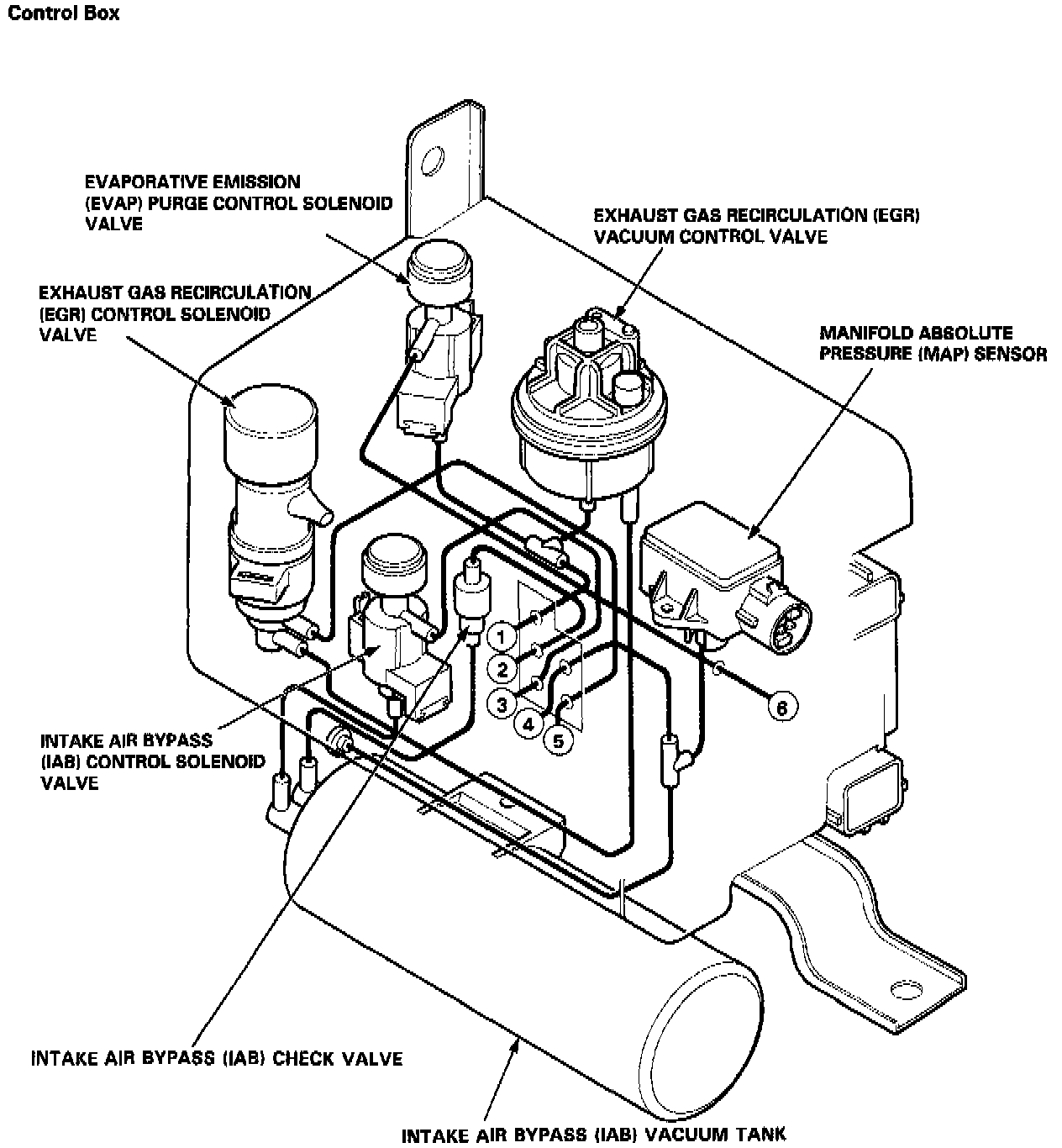 Control Box

EVAPORATIVE EMISSION (EVAP) PURGE CONTROL SOLENOID VALVE

EXHAUST GAS RECIRCULATION (EGR) VACUUM CONTROL VALVE

EXHAUST GAS RECIRCULATION (EGR) CONTROL SOLENOID VALVE

MANIFOLD ABSOLUTE PRESSURE (MAP) SENSOR

1
2
3
4
5
6

INTAKE AIR BYPASS (IAB) CONTROL SOLENOID VALVE

INTAKE AIR BYPASS (IAB) CHECK VALVE

INTAKE AIR BYPASS (IAB) VACUUM TANK