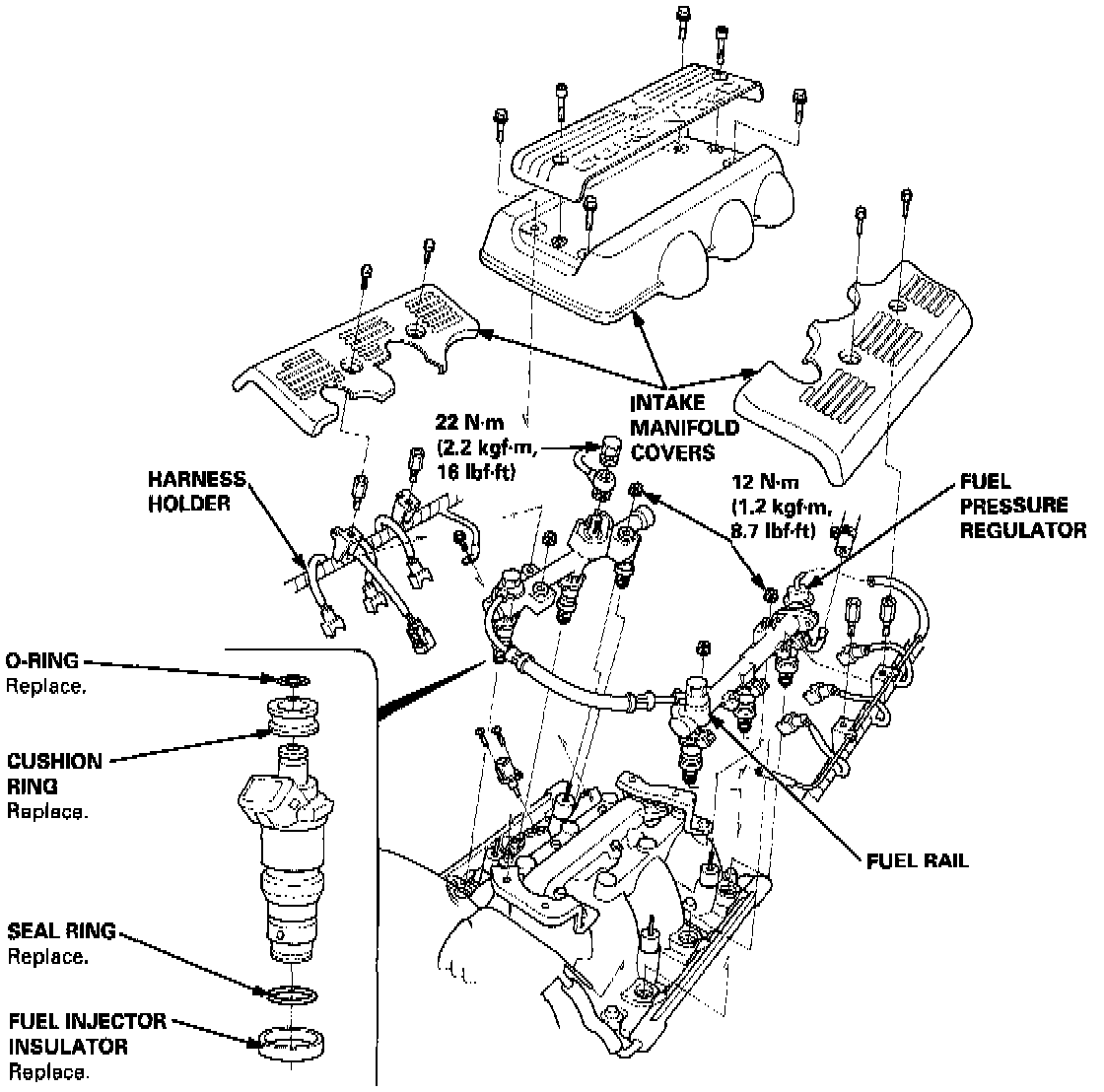 INTAKE MANIFOLD COVERS

22 N·m (2.2 kgf·m, 16 lbf·ft)

HARNESS HOLDER

12 N·m (1.2 kgf·m, 8.7 lbf·ft)

FUEL PRESSURE REGULATOR

O-RING Replace.

CUSHION RING Replace.

SEAL RING Replace.

FUEL INJECTOR INSULATOR Replace.

FUEL RAIL