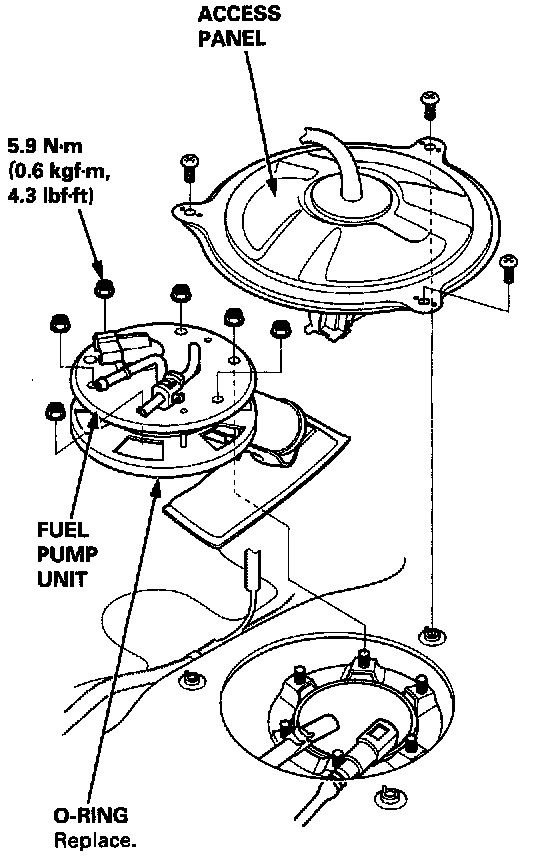 ACCESS PANEL

5.9 N·m (0.6 kgf·m, 4.3 lbf·ft)

FUEL PUMP UNIT

O-RING Replace.