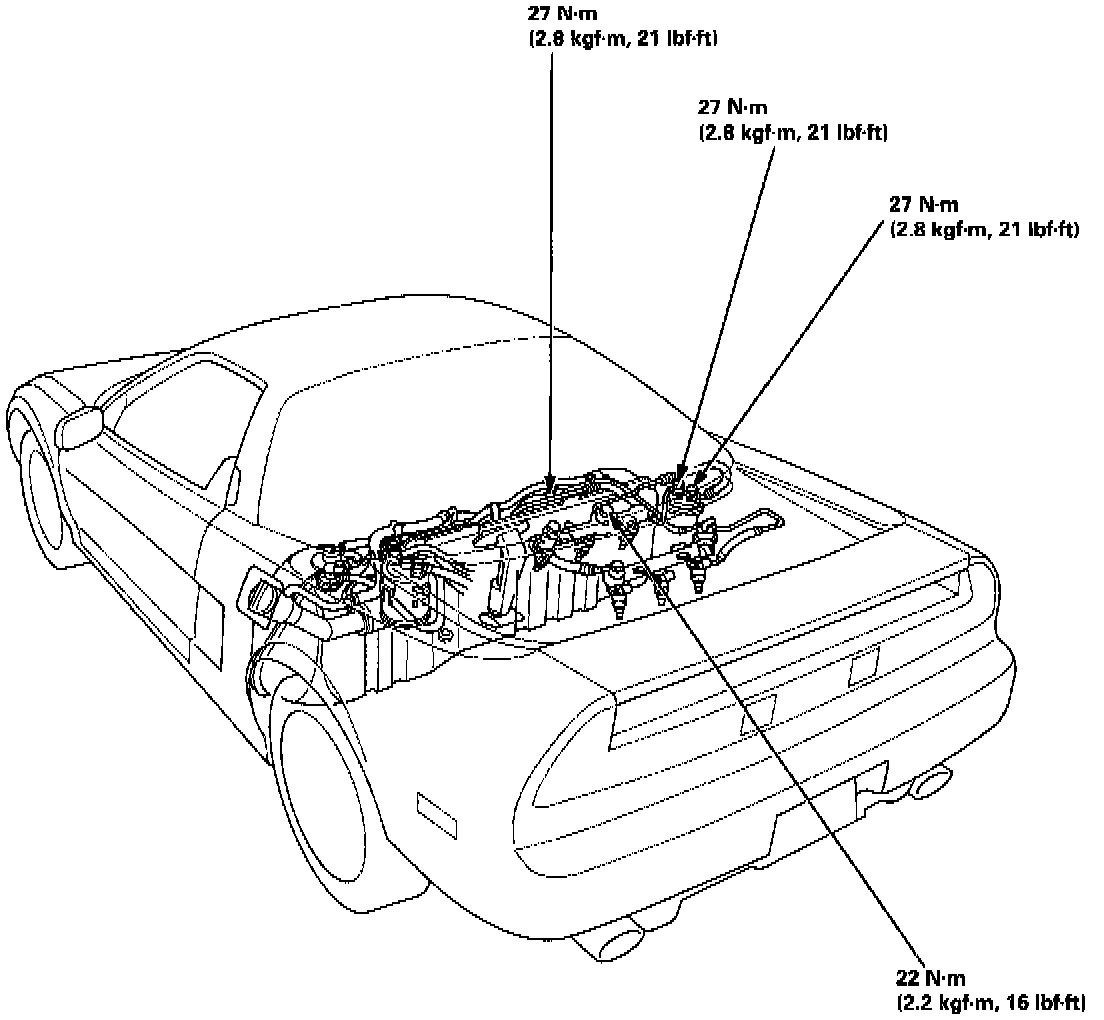 27 N·m
(2.8 kgf·m, 21 lbf·ft)

27 N·m
(2.8 kgf·m, 21 lbf·ft)

27 N·m
(2.8 kgf·m, 21 lbf·ft)

22 N·m
(2.2 kgf·m, 16 lbf·ft)