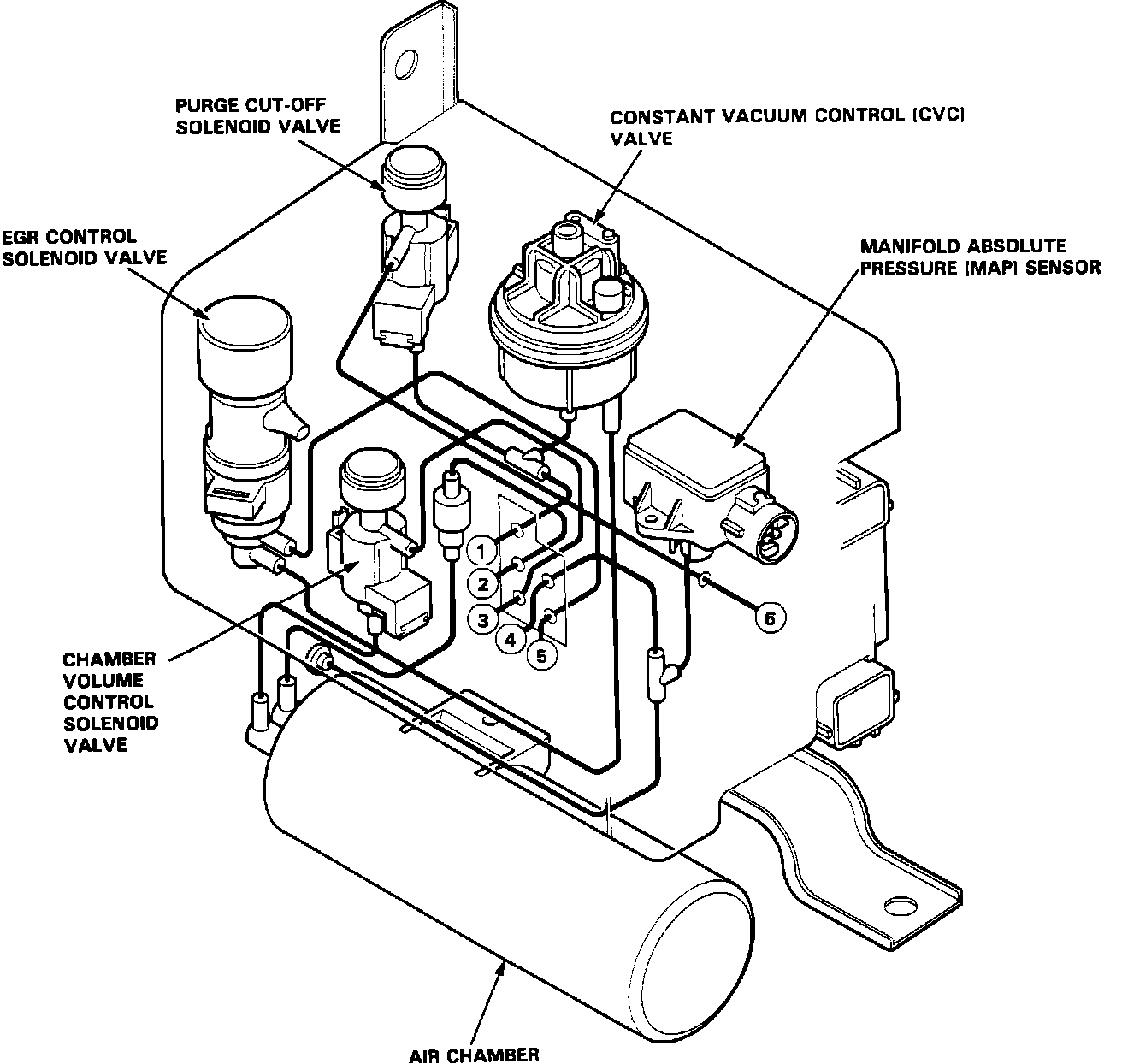 PURGE CUT-OFF SOLENOID VALVE

CONSTANT VACUUM CONTROL (CVC) VALVE

EGR CONTROL SOLENOID VALVE

MANIFOLD ABSOLUTE PRESSURE (MAP) SENSOR

1

2

3

4

5

6

CHAMBER VOLUME CONTROL SOLENOID VALVE

AIR CHAMBER