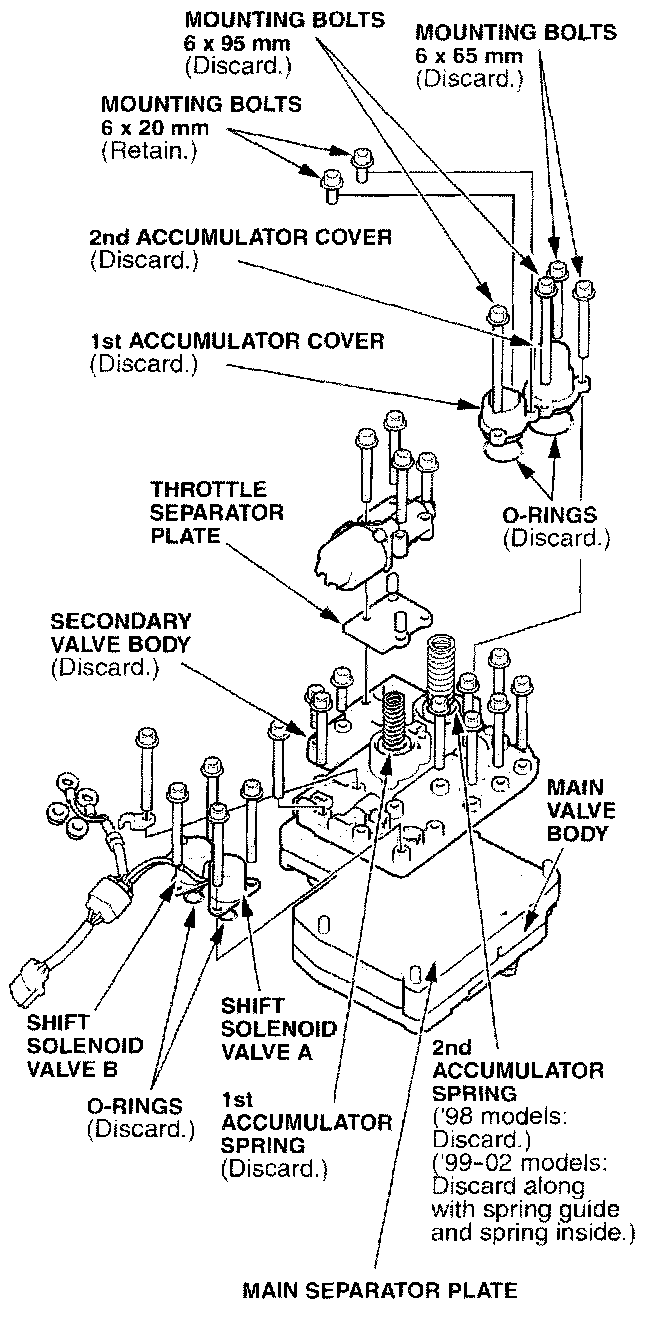 MOUNTING BOLTS
6 x 95 mm
(Discard.)

MOUNTING BOLTS
6 x 65 mm
(Discard.)

MOUNTING BOLTS
6 x 20 mm
(Retain.)

2nd ACCUMULATOR COVER
(Discard.)

1st ACCUMULATOR COVER
(Discard.)

THROTTLE
SEPARATOR
PLATE

O-RINGS
(Discard.)

SECONDARY
VALVE BODY
(Discard.)

MAIN
VALVE
BODY

SHIFT
SOLENOID
VALVE B

SHIFT
SOLENOID
VALVE A

O-RINGS
(Discard.)

1st
ACCUMULATOR
SPRING
(Discard.)

2nd
ACCUMULATOR
SPRING
('98 models:
Discard.)
('99-02 models:
Discard along
with spring guide
and spring inside.)

MAIN SEPARATOR PLATE