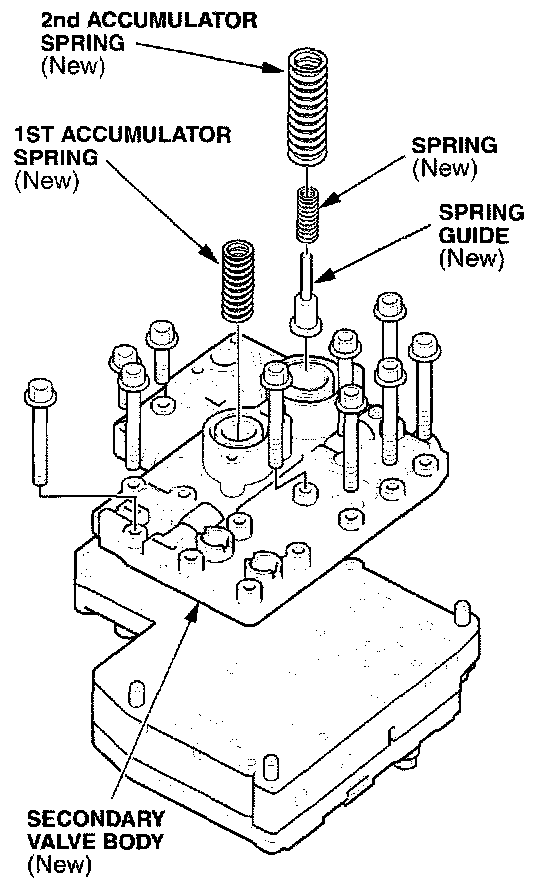 2nd ACCUMULATOR SPRING (New)

1ST ACCUMULATOR SPRING (New)

SPRING (New)

SPRING GUIDE (New)

SECONDARY VALVE BODY (New)