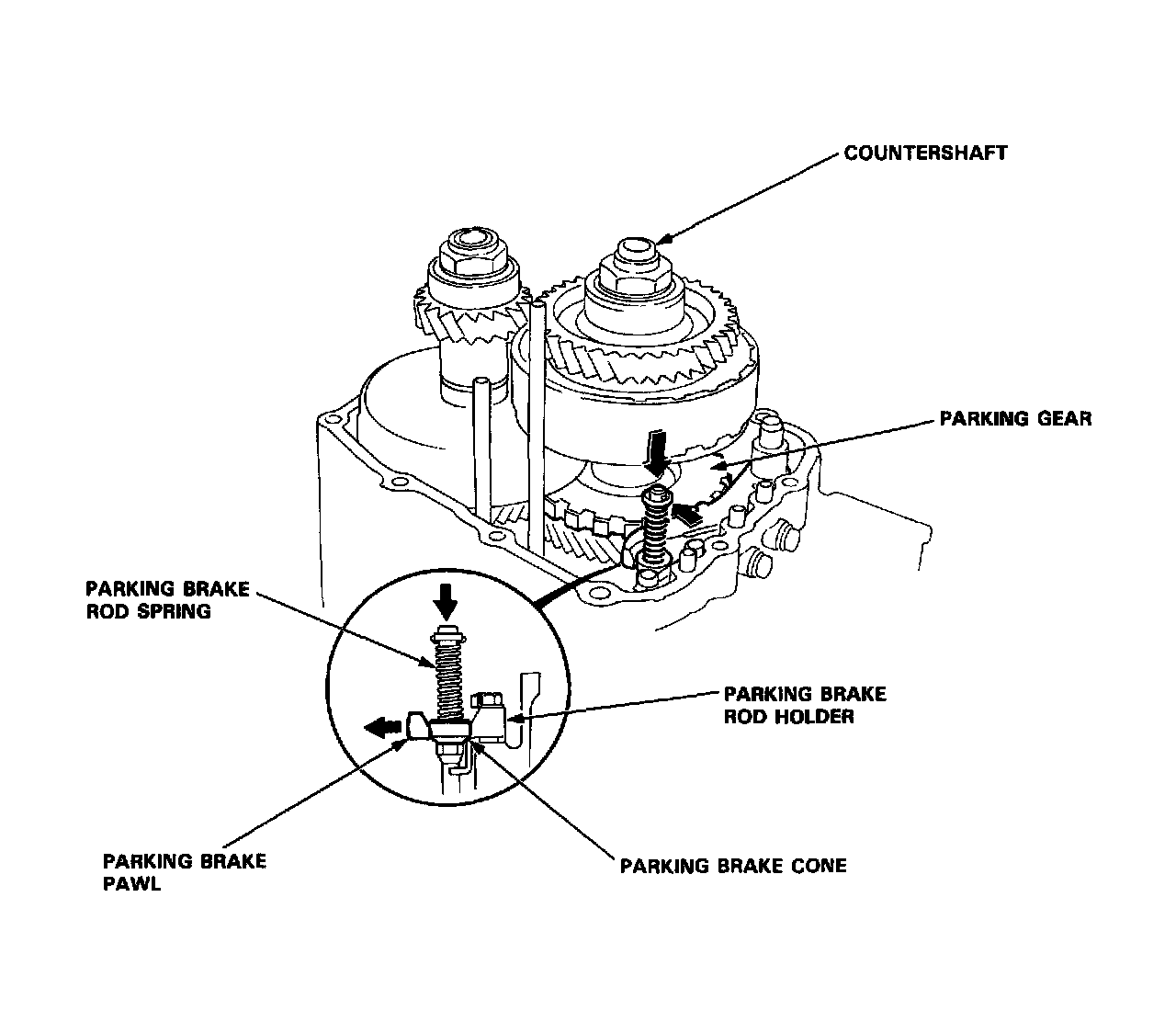 COUNTERSHAFT

PARKING GEAR

PARKING BRAKE ROD SPRING

PARKING BRAKE ROD HOLDER

PARKING BRAKE PAWL

PARKING BRAKE CONE