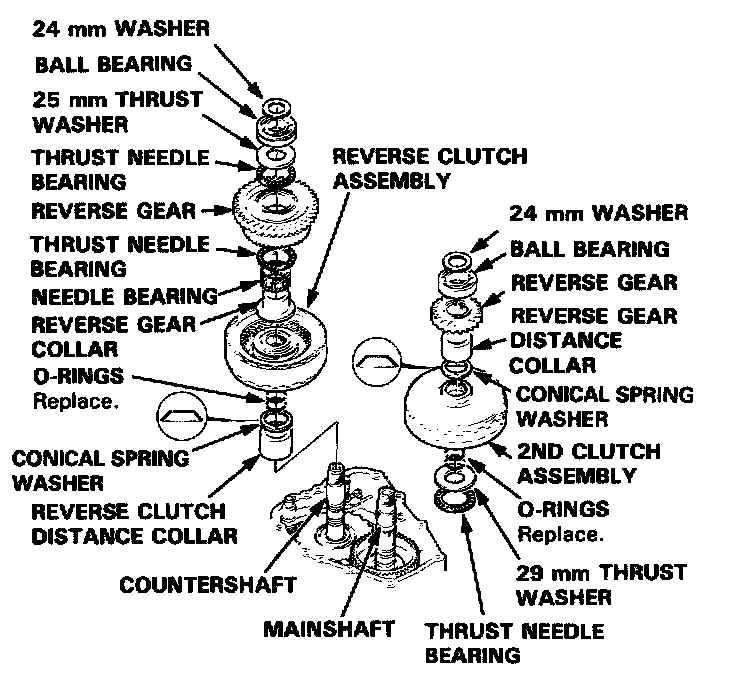 24 mm WASHER
BALL BEARING
25 mm THRUST WASHER
THRUST NEEDLE BEARING
REVERSE GEAR
THRUST NEEDLE BEARING
NEEDLE BEARING
REVERSE GEAR COLLAR
O-RINGS
Replace.
CONICAL SPRING WASHER
REVERSE CLUTCH DISTANCE COLLAR
REVERSE CLUTCH ASSEMBLY
COUNTERSHAFT
MAINSHAFT
24 mm WASHER
BALL BEARING
REVERSE GEAR
REVERSE GEAR DISTANCE COLLAR
CONICAL SPRING WASHER
2ND CLUTCH ASSEMBLY
O-RINGS
Replace.
29 mm THRUST WASHER
THRUST NEEDLE BEARING