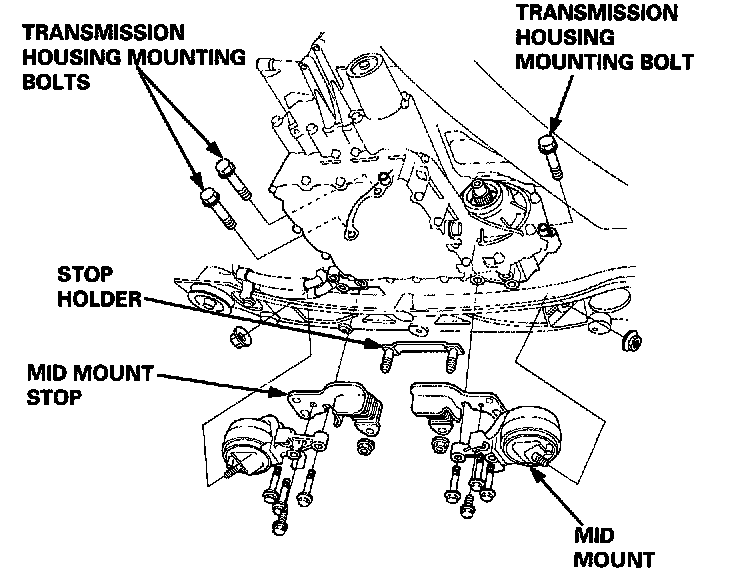 TRANSMISSION HOUSING MOUNTING BOLTS

TRANSMISSION HOUSING MOUNTING BOLT

STOP HOLDER

MID MOUNT STOP

MID MOUNT