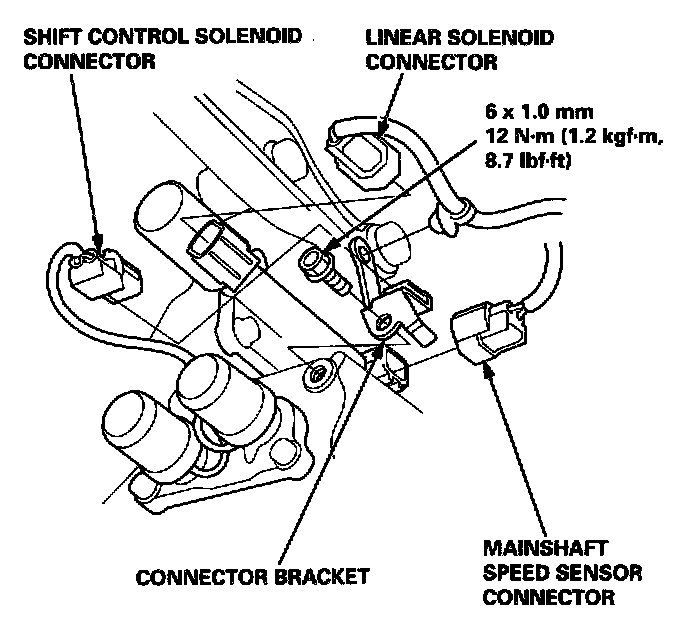 SHIFT CONTROL SOLENOID CONNECTOR

LINEAR SOLENOID CONNECTOR

6 x 1.0 mm
12 N·m (1.2 kgf·m, 8.7 lbf·ft)

CONNECTOR BRACKET

MAINSHAFT SPEED SENSOR CONNECTOR