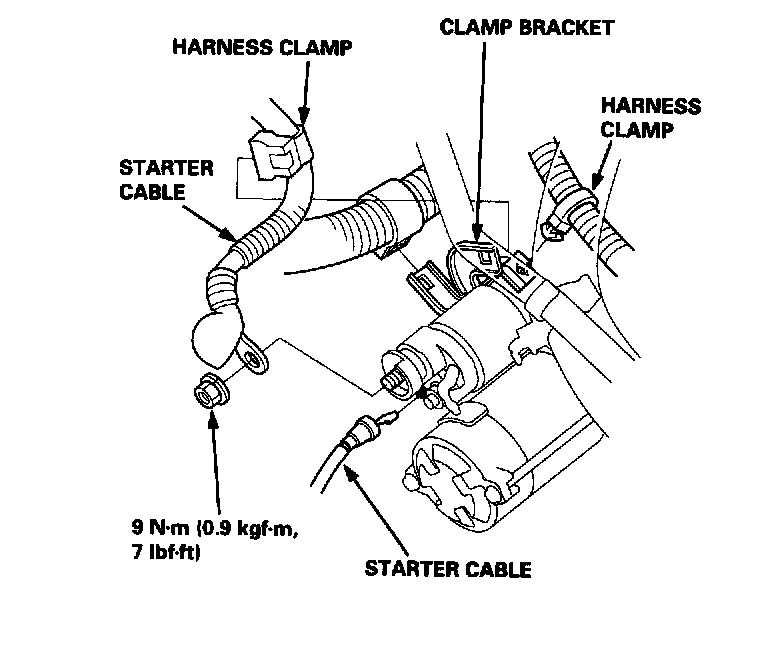 HARNESS CLAMP

CLAMP BRACKET

HARNESS CLAMP

STARTER CABLE

9 N·m (0.9 kgf·m, 7 lbf·ft)

STARTER CABLE