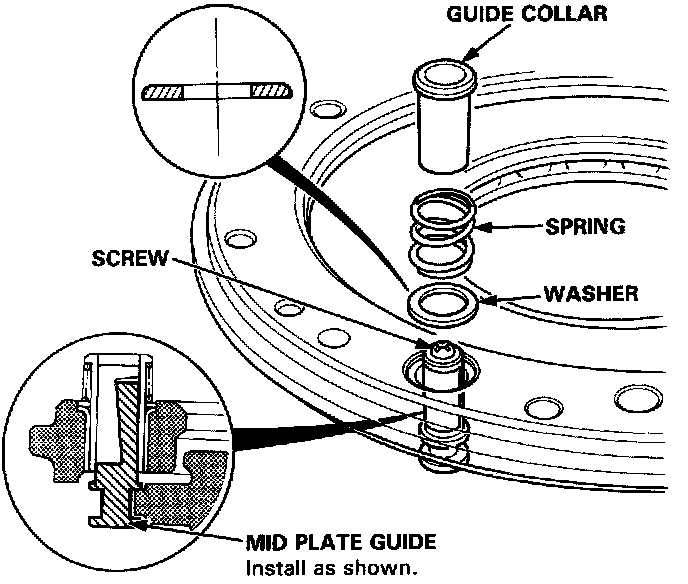 GUIDE COLLAR

SPRING

SCREW

WASHER

MID PLATE GUIDE
Install as shown.