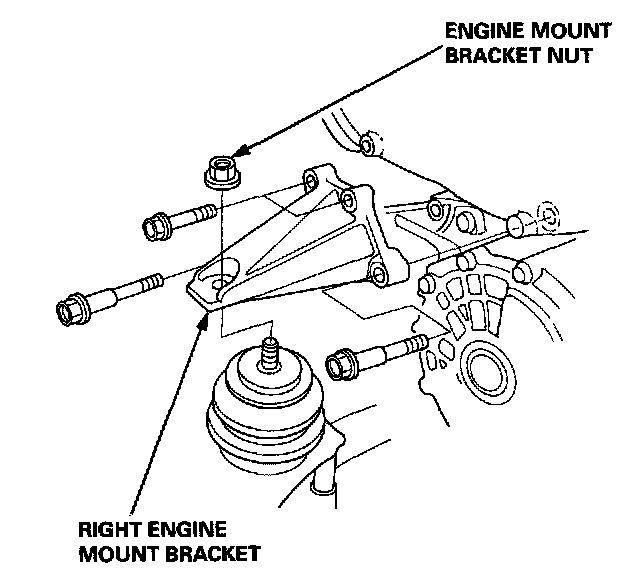 ENGINE MOUNT
BRACKET NUT

RIGHT ENGINE
MOUNT BRACKET