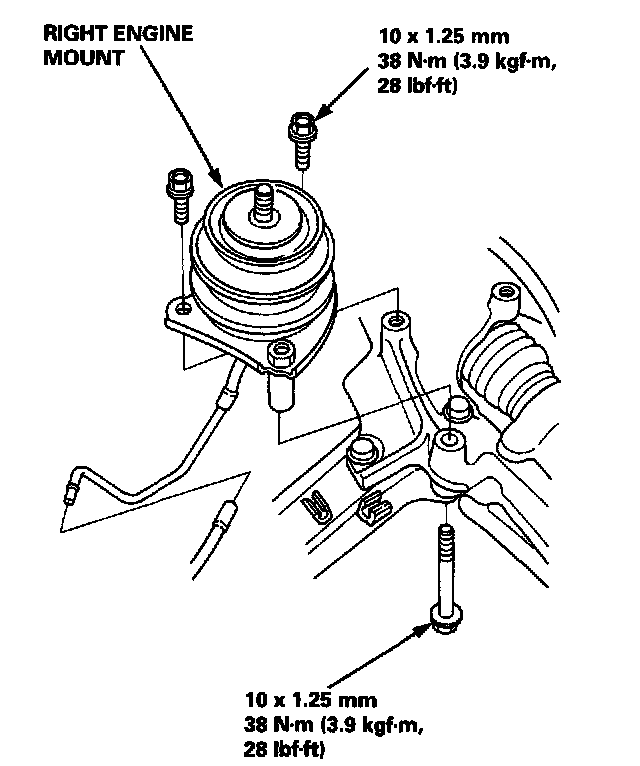 RIGHT ENGINE MOUNT

10 x 1.25 mm
38 N·m (3.9 kgf·m, 28 lbf·ft)

10 x 1.25 mm
38 N·m (3.9 kgf·m, 28 lbf·ft)