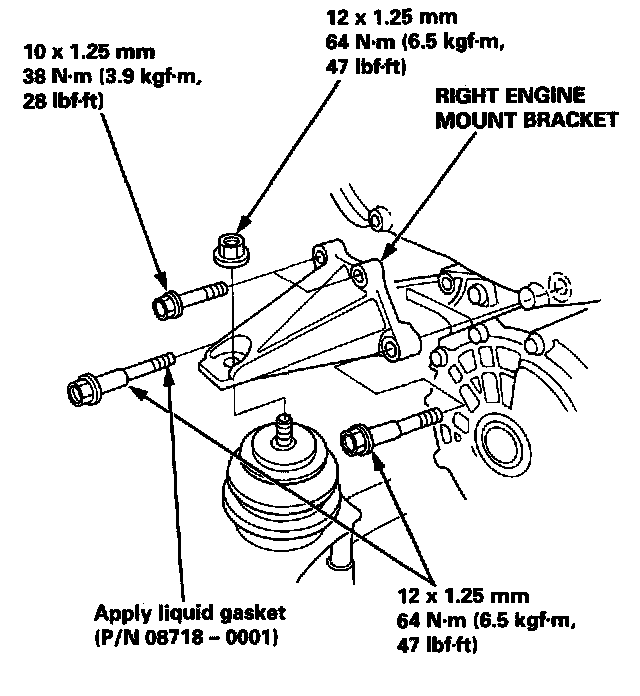 10 x 1.25 mm
38 N·m (3.9 kgf·m, 28 lbf·ft)

12 x 1.25 mm
64 N·m (6.5 kgf·m, 47 lbf·ft)

RIGHT ENGINE MOUNT BRACKET

Apply liquid gasket (P/N 08718 – 0001)

12 x 1.25 mm
64 N·m (6.5 kgf·m, 47 lbf·ft)