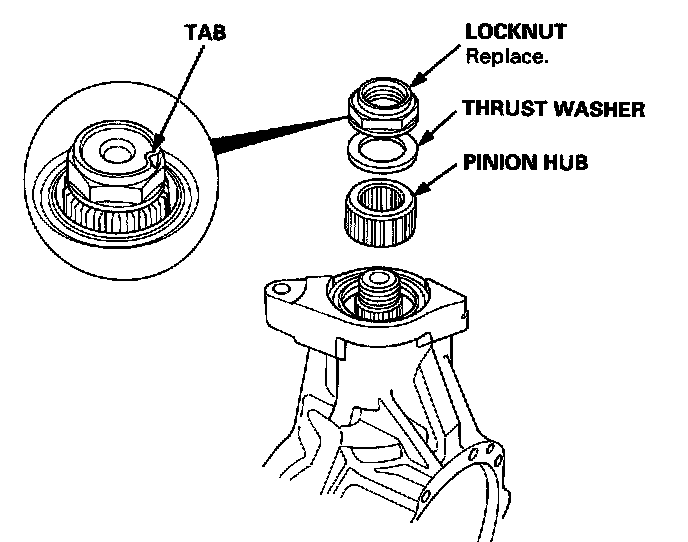 TAB

LOCKNUT
Replace.

THRUST WASHER

PINION HUB