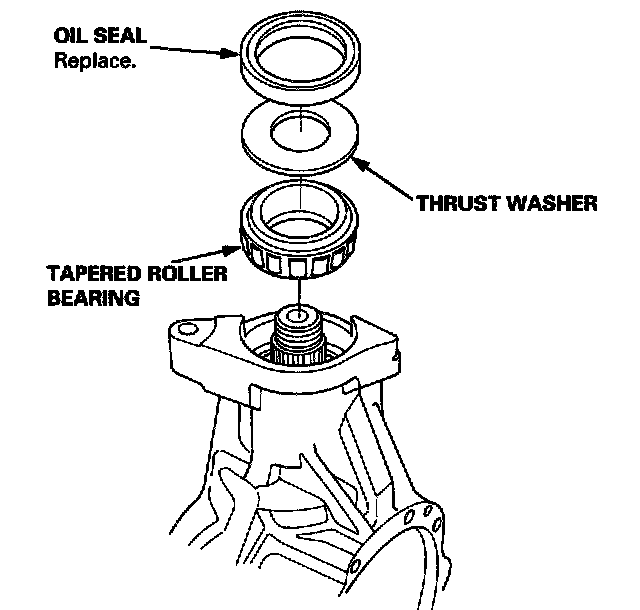 OIL SEAL
Replace.

THRUST WASHER

TAPERED ROLLER
BEARING