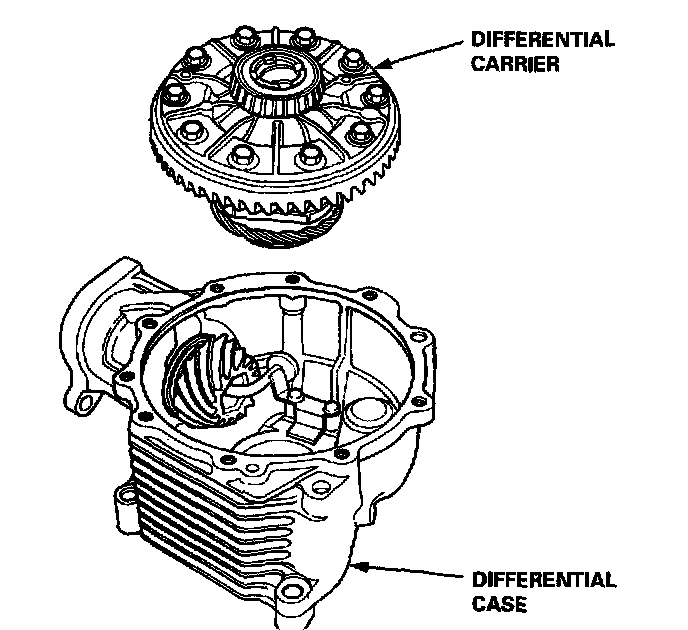 DIFFERENTIAL CARRIER

DIFFERENTIAL CASE