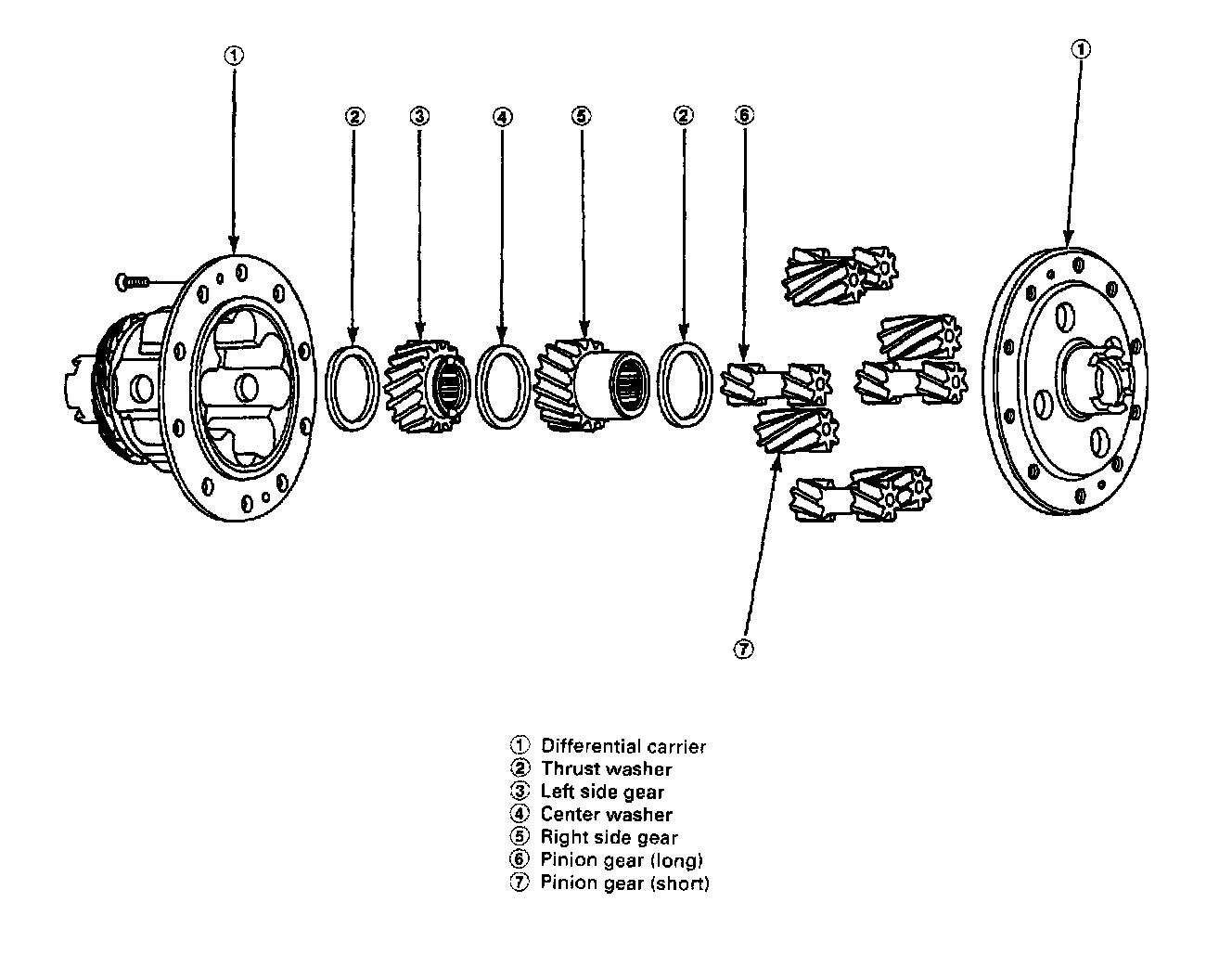 ① ② ③ ④ ⑤ ② ⑥ ①

⑦

① Differential carrier
② Thrust washer
③ Left side gear
④ Center washer
⑤ Right side gear
⑥ Pinion gear (long)
⑦ Pinion gear (short)