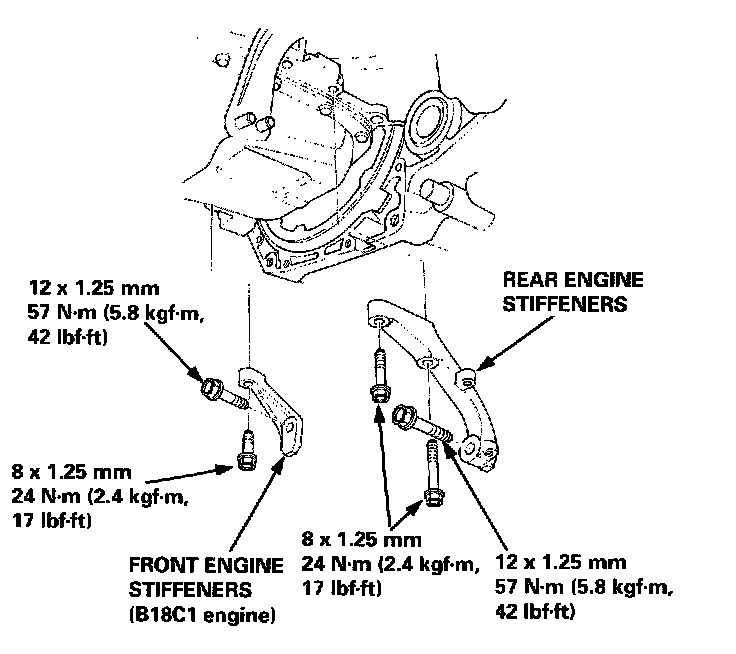 12 x 1.25 mm
57 N·m (5.8 kgf·m,
42 lbf·ft)

REAR ENGINE
STIFFENERS

8 x 1.25 mm
24 N·m (2.4 kgf·m,
17 lbf·ft)

FRONT ENGINE
STIFFENERS
(B18C1 engine)

8 x 1.25 mm
24 N·m (2.4 kgf·m,
17 lbf·ft)

12 x 1.25 mm
57 N·m (5.8 kgf·m,
42 lbf·ft)