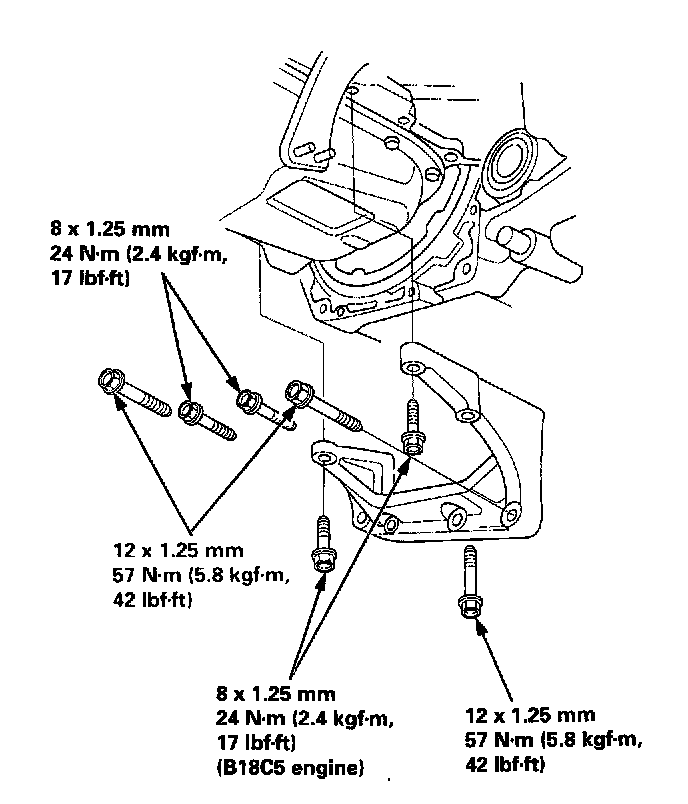 8 x 1.25 mm
24 N·m (2.4 kgf·m,
17 lbf·ft)

12 x 1.25 mm
57 N·m (5.8 kgf·m,
42 lbf·ft)

8 x 1.25 mm
24 N·m (2.4 kgf·m,
17 lbf·ft)
(B18C5 engine)

12 x 1.25 mm
57 N·m (5.8 kgf·m,
42 lbf·ft)