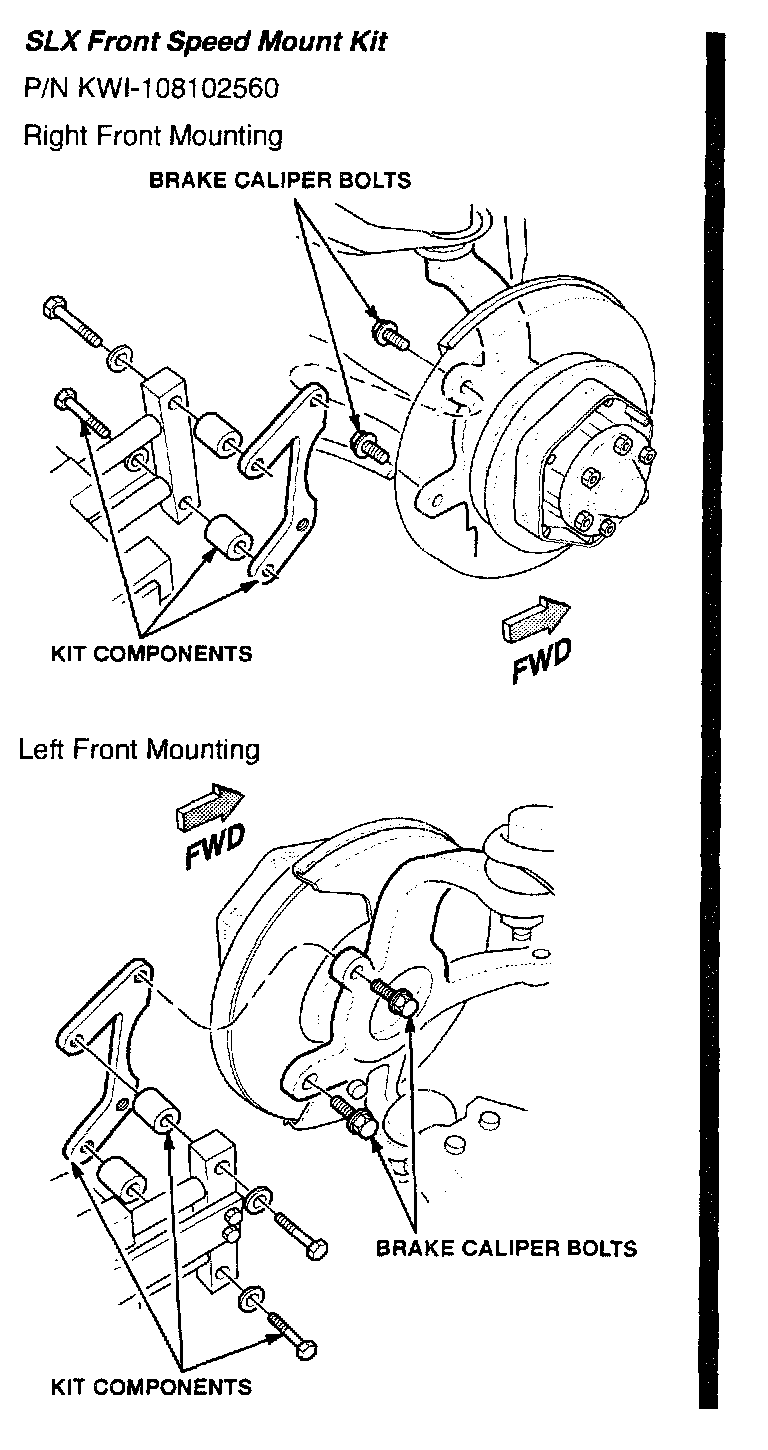 SLX Front Speed Mount Kit
P/N KWI-108102560
Right Front Mounting

BRAKE CALIPER BOLTS

KIT COMPONENTS

FWD

Left Front Mounting

FWD

BRAKE CALIPER BOLTS

KIT COMPONENTS