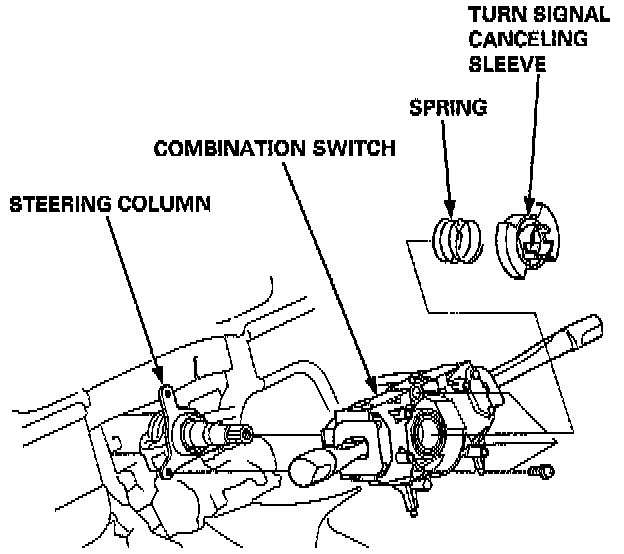 TURN SIGNAL CANCELING SLEEVE

SPRING

COMBINATION SWITCH

STEERING COLUMN