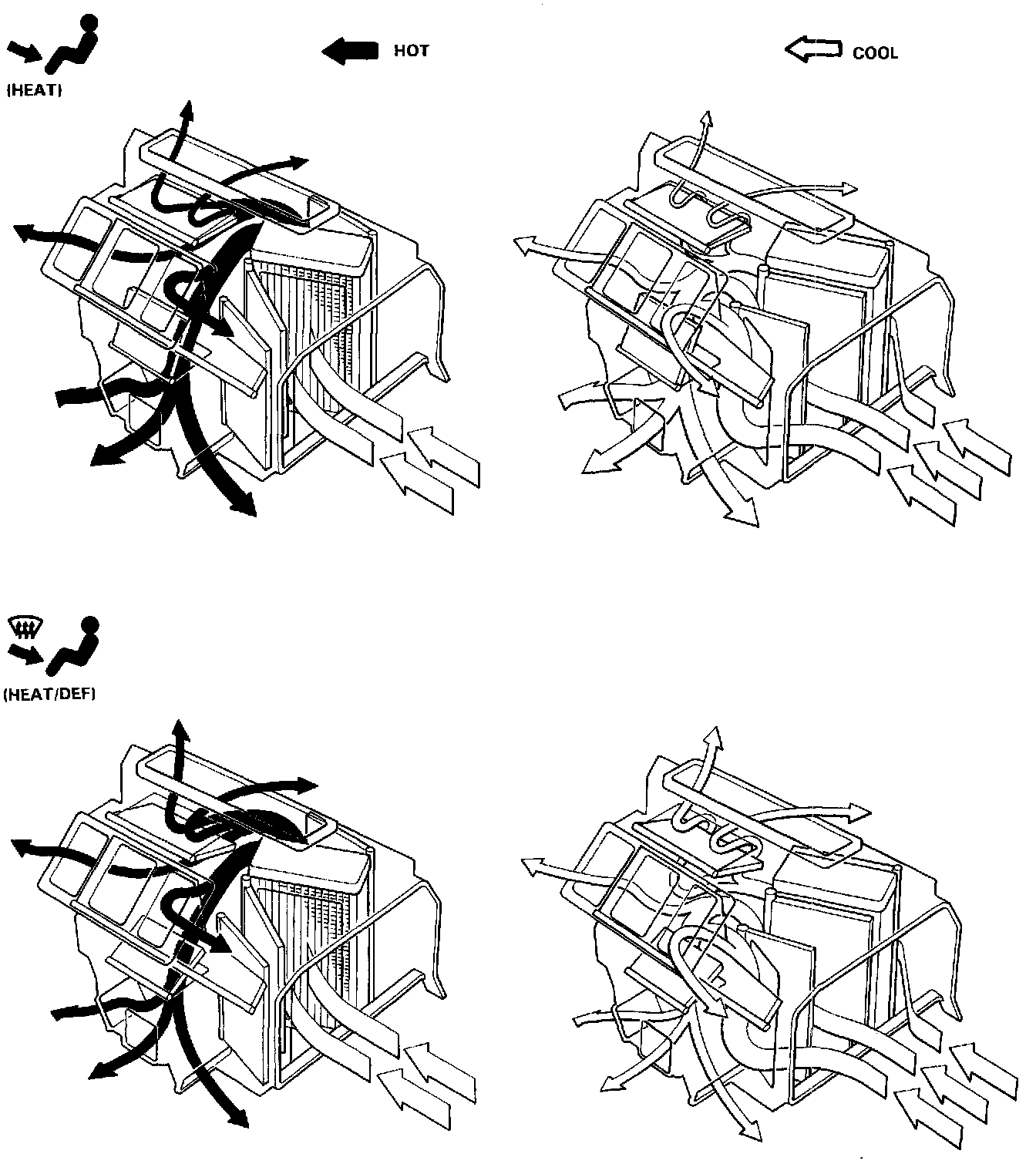 (HEAT)

HOT

COOL

(HEAT/DEF)