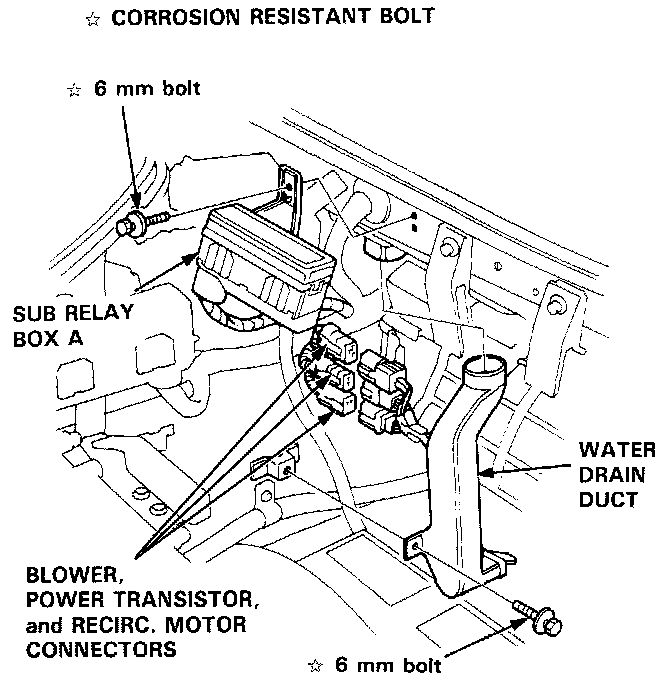 ☆ CORROSION RESISTANT BOLT

☆ 6 mm bolt

SUB RELAY BOX A

WATER DRAIN DUCT

BLOWER, POWER TRANSISTOR, and RECIRC. MOTOR CONNECTORS

☆ 6 mm bolt