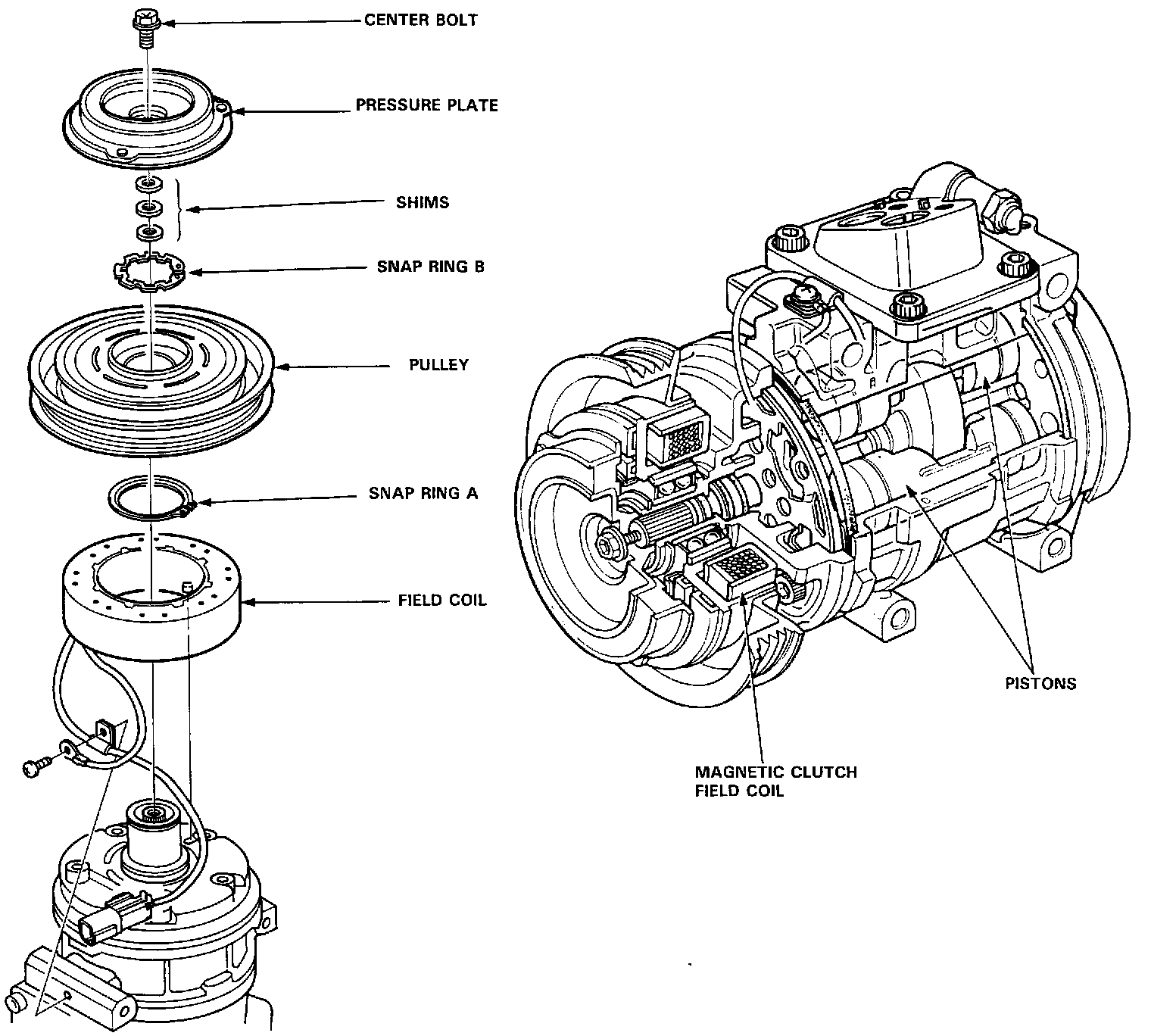 CENTER BOLT

PRESSURE PLATE

SHIMS

SNAP RING B

PULLEY

SNAP RING A

FIELD COIL

PISTONS

MAGNETIC CLUTCH FIELD COIL