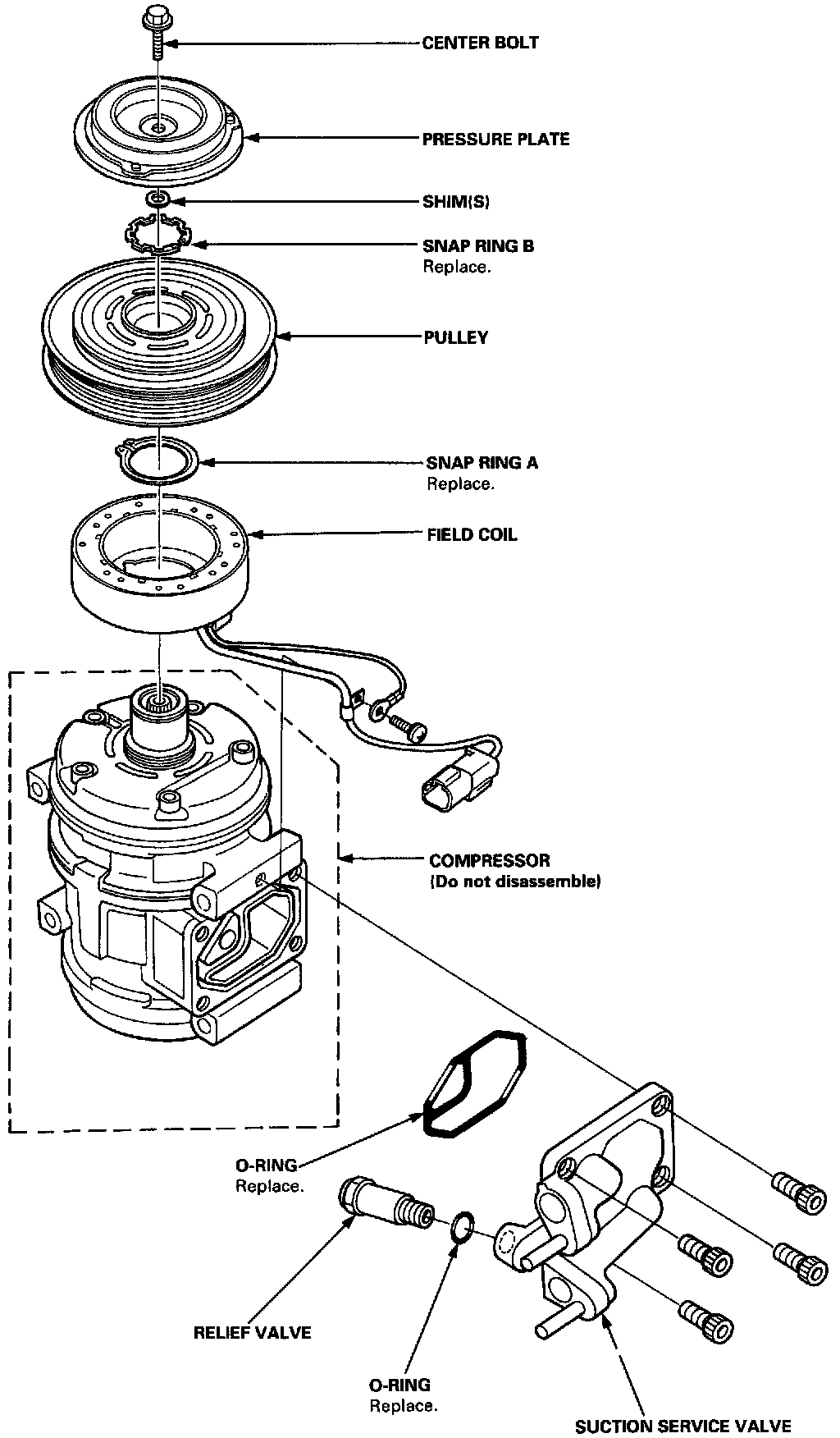 CENTER BOLT

PRESSURE PLATE

SHIM(S)

SNAP RING B
Replace.

PULLEY

SNAP RING A
Replace.

FIELD COIL

COMPRESSOR
(Do not disassemble)

O-RING
Replace.

RELIEF VALVE

O-RING
Replace.

SUCTION SERVICE VALVE