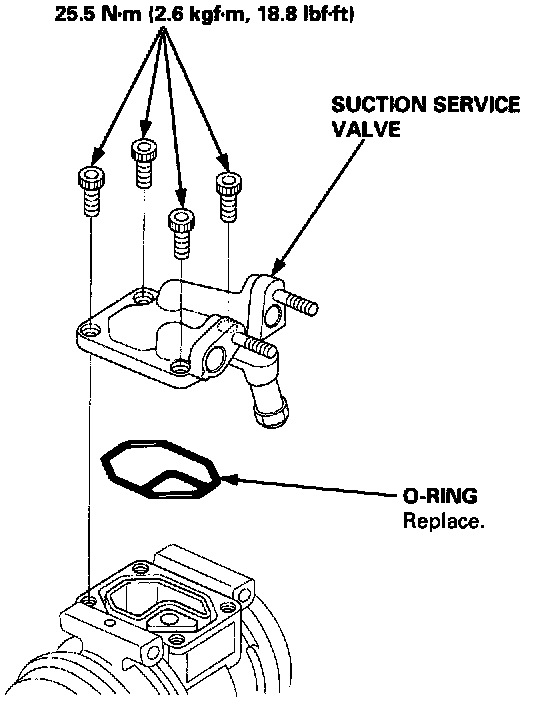 25.5 N·m (2.6 kgf·m, 18.8 lbf·ft)

SUCTION SERVICE VALVE

O-RING
Replace.