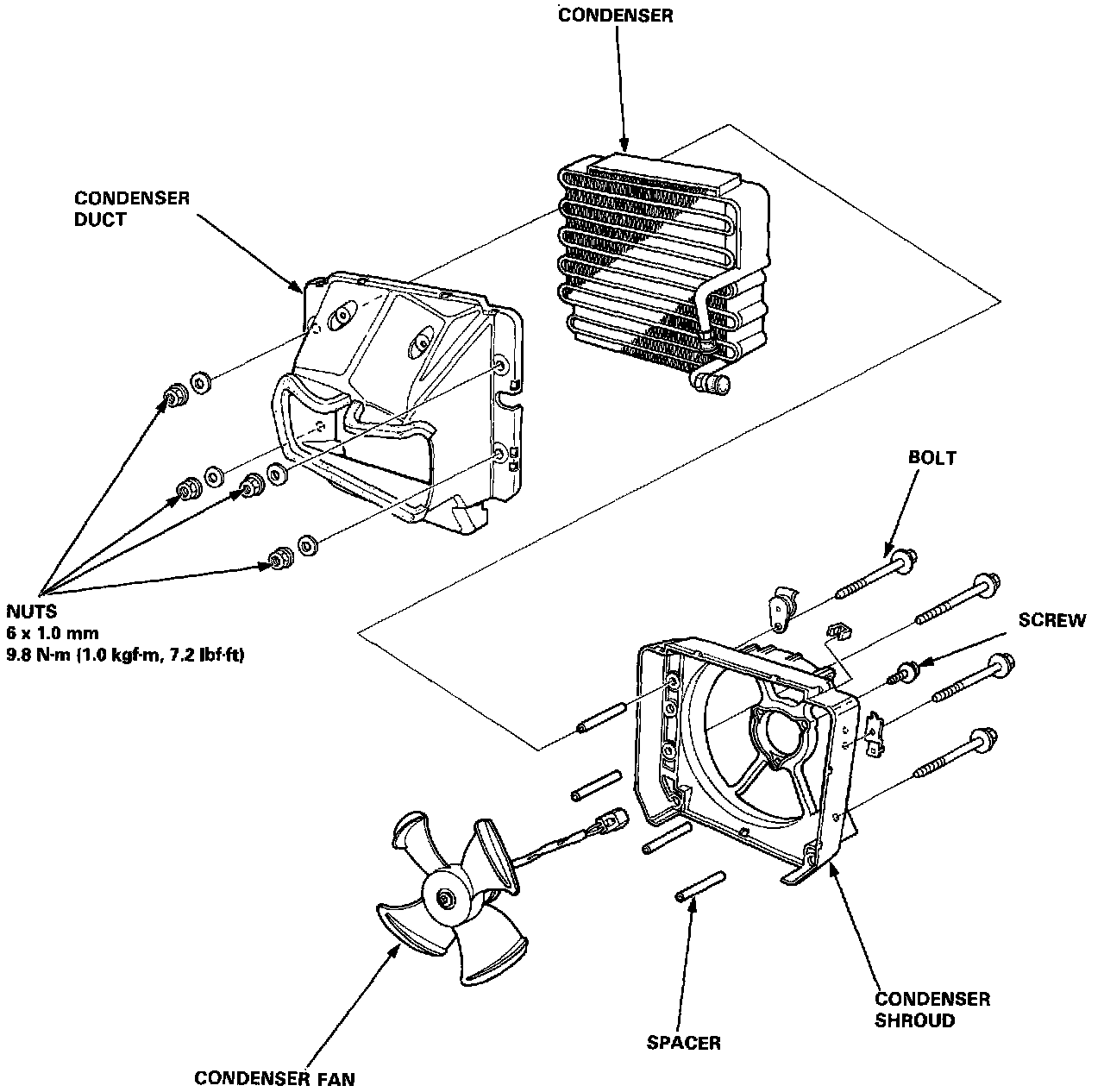 CONDENSER

CONDENSER DUCT

BOLT

SCREW

NUTS
6 x 1.0 mm
9.8 N·m (1.0 kgf·m, 7.2 lbf·ft)

CONDENSER SHROUD

SPACER

CONDENSER FAN