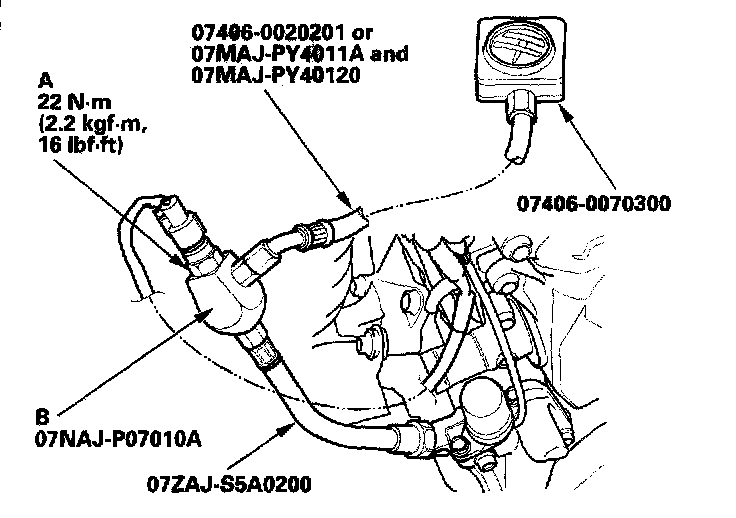 07406-0020201 or
07MAJ-PY4011A and
07MAJ-PY40120

A
22 N·m
(2.2 kgf·m,
16 lbf·ft)

07406-0070300

B
07NAJ-P07010A

07ZAJ-S5A0200