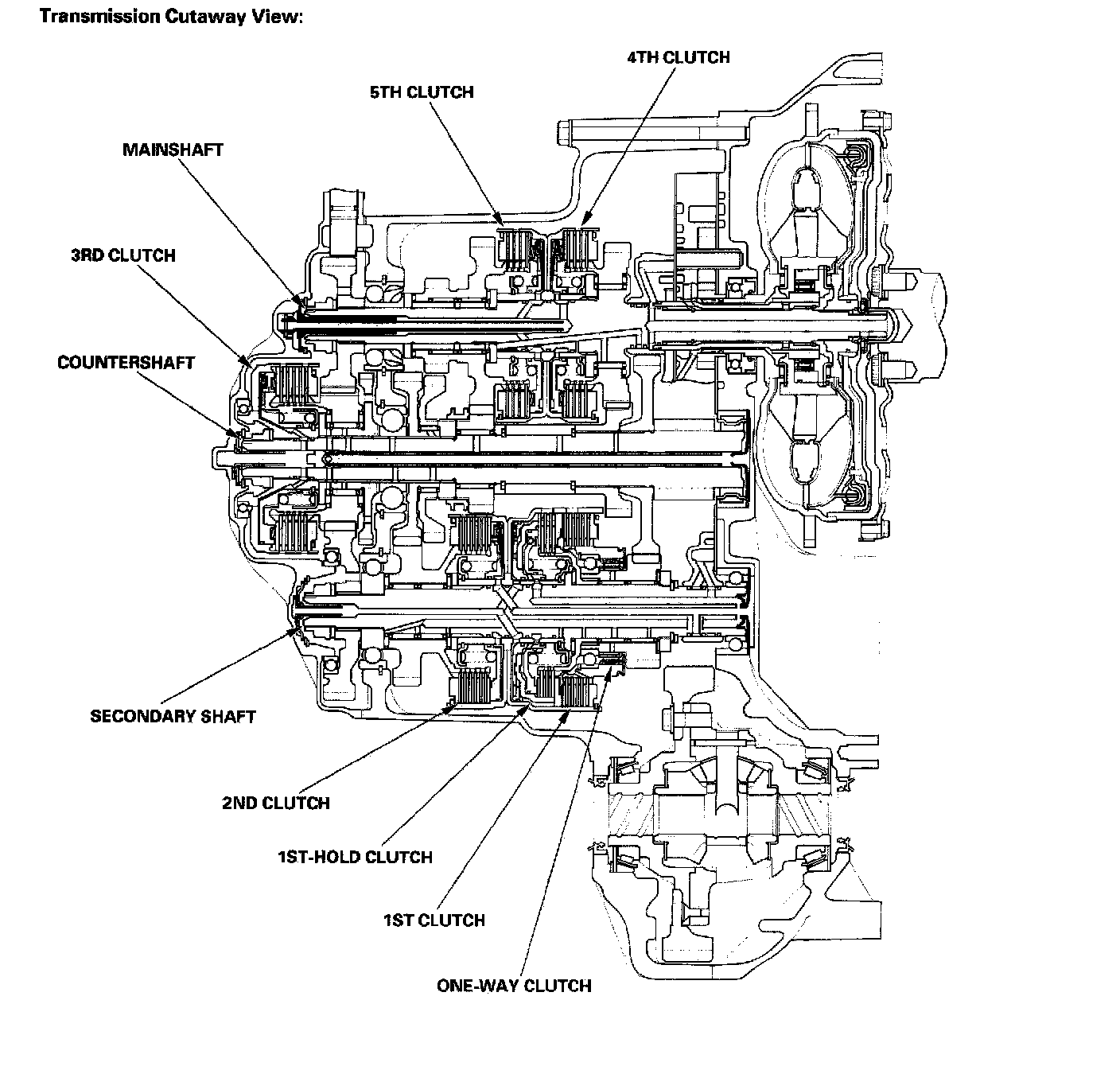 Transmission Cutaway View:

4TH CLUTCH

5TH CLUTCH

MAINSHAFT

3RD CLUTCH

COUNTERSHAFT

SECONDARY SHAFT

2ND CLUTCH

1ST-HOLD CLUTCH

1ST CLUTCH

ONE-WAY CLUTCH