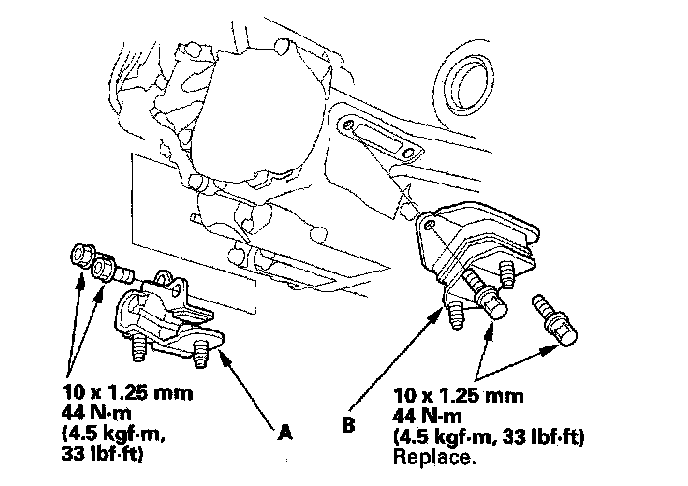 10 x 1.25 mm
44 N·m
(4.5 kgf·m,
33 lbf·ft)

A

B

10 x 1.25 mm
44 N·m
(4.5 kgf·m, 33 lbf·ft)
Replace.