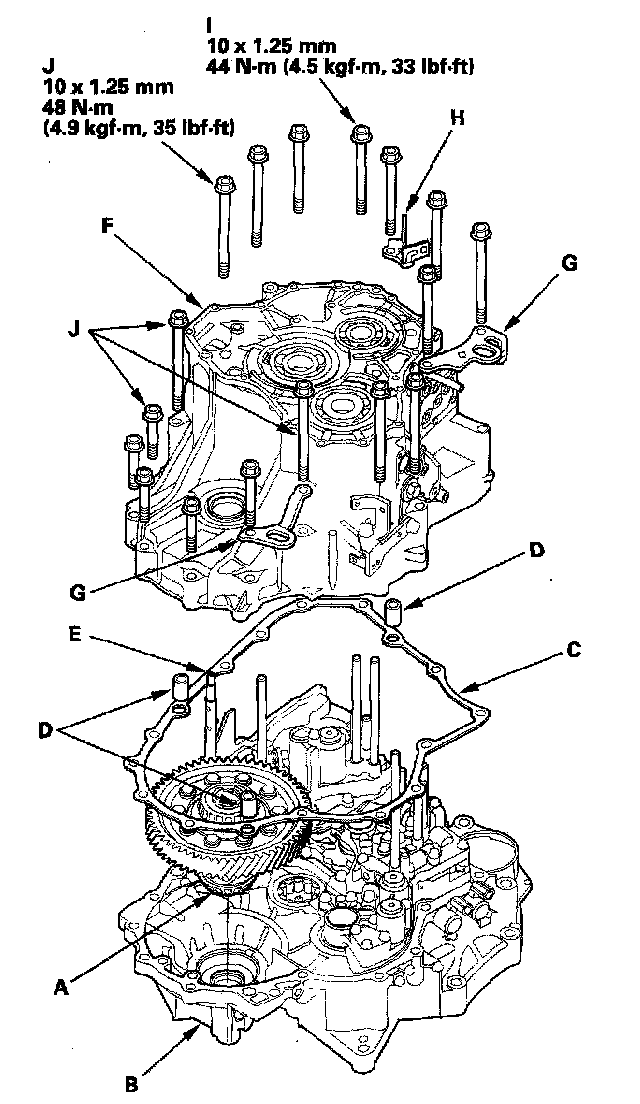 I
10 x 1.25 mm
44 N·m (4.5 kgf·m, 33 lbf·ft)

J
10 x 1.25 mm
48 N·m
(4.9 kgf·m, 35 lbf·ft)

H

F

G

J

G

D

E

C

D

A

B