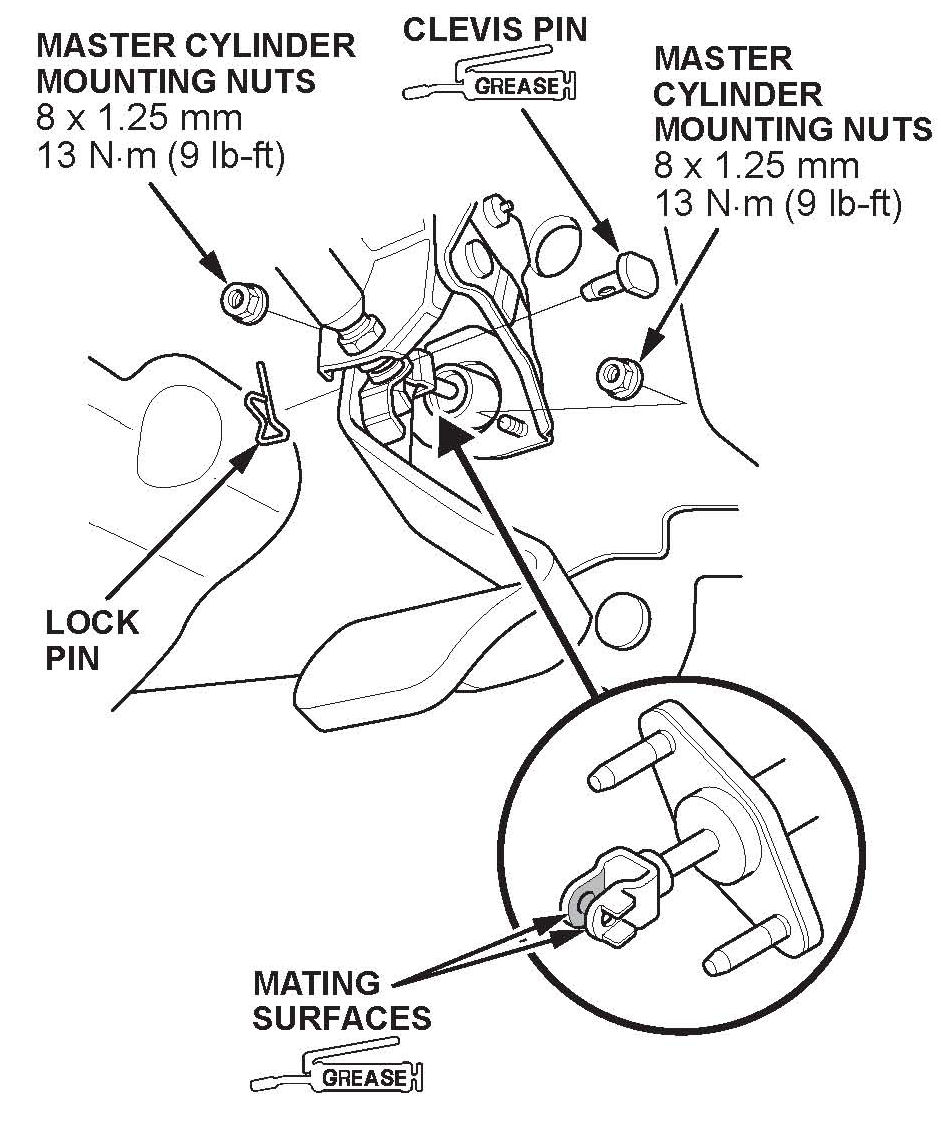 MASTER CYLINDER MOUNTING NUTS
8 x 1.25 mm
13 N·m (9 lb-ft)

CLEVIS PIN
GREASE

MASTER CYLINDER MOUNTING NUTS
8 x 1.25 mm
13 N·m (9 lb-ft)

LOCK PIN

MATING SURFACES
GREASE