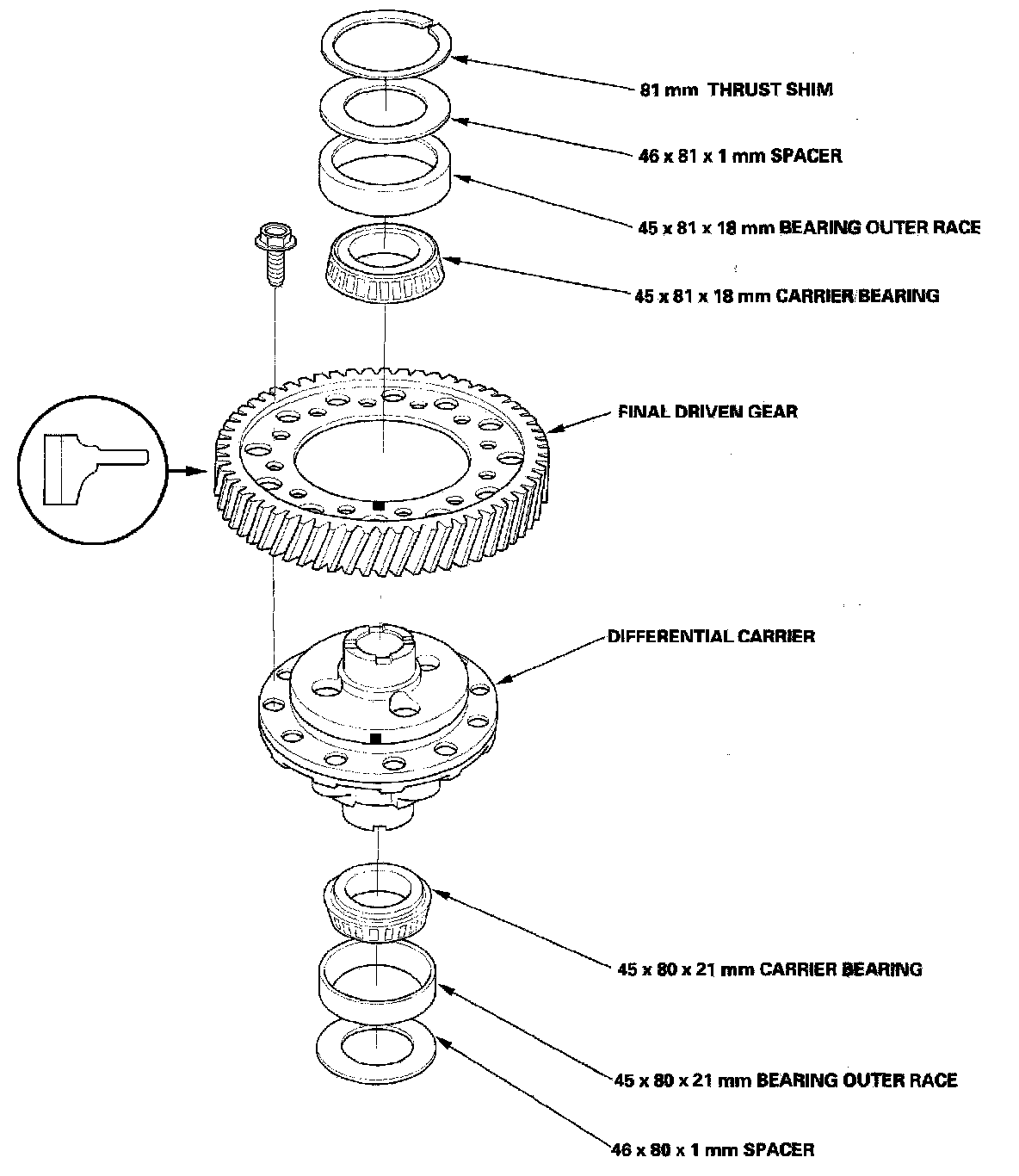 81 mm THRUST SHIM

46 x 81 x 1 mm SPACER

45 x 81 x 18 mm BEARING OUTER RACE

45 x 81 x 18 mm CARRIER BEARING

FINAL DRIVEN GEAR

DIFFERENTIAL CARRIER

45 x 80 x 21 mm CARRIER BEARING

45 x 80 x 21 mm BEARING OUTER RACE

46 x 80 x 1 mm SPACER