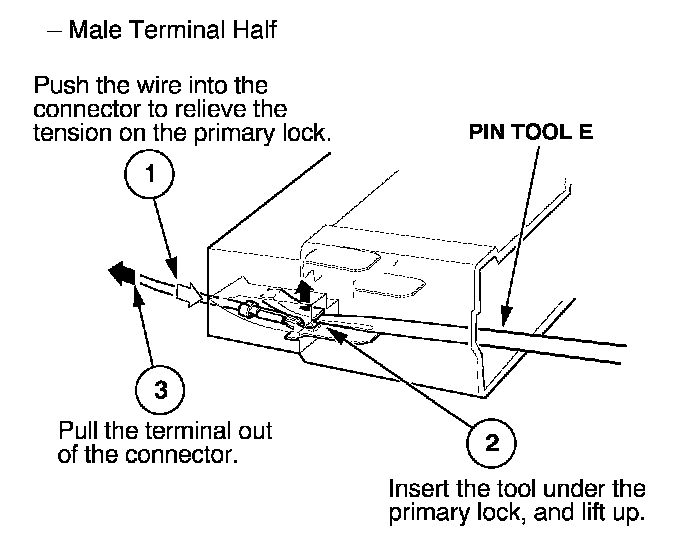 – Male Terminal Half

Push the wire into the connector to relieve the tension on the primary lock.

PIN TOOL E

1

3

Pull the terminal out of the connector.

2

Insert the tool under the primary lock, and lift up.