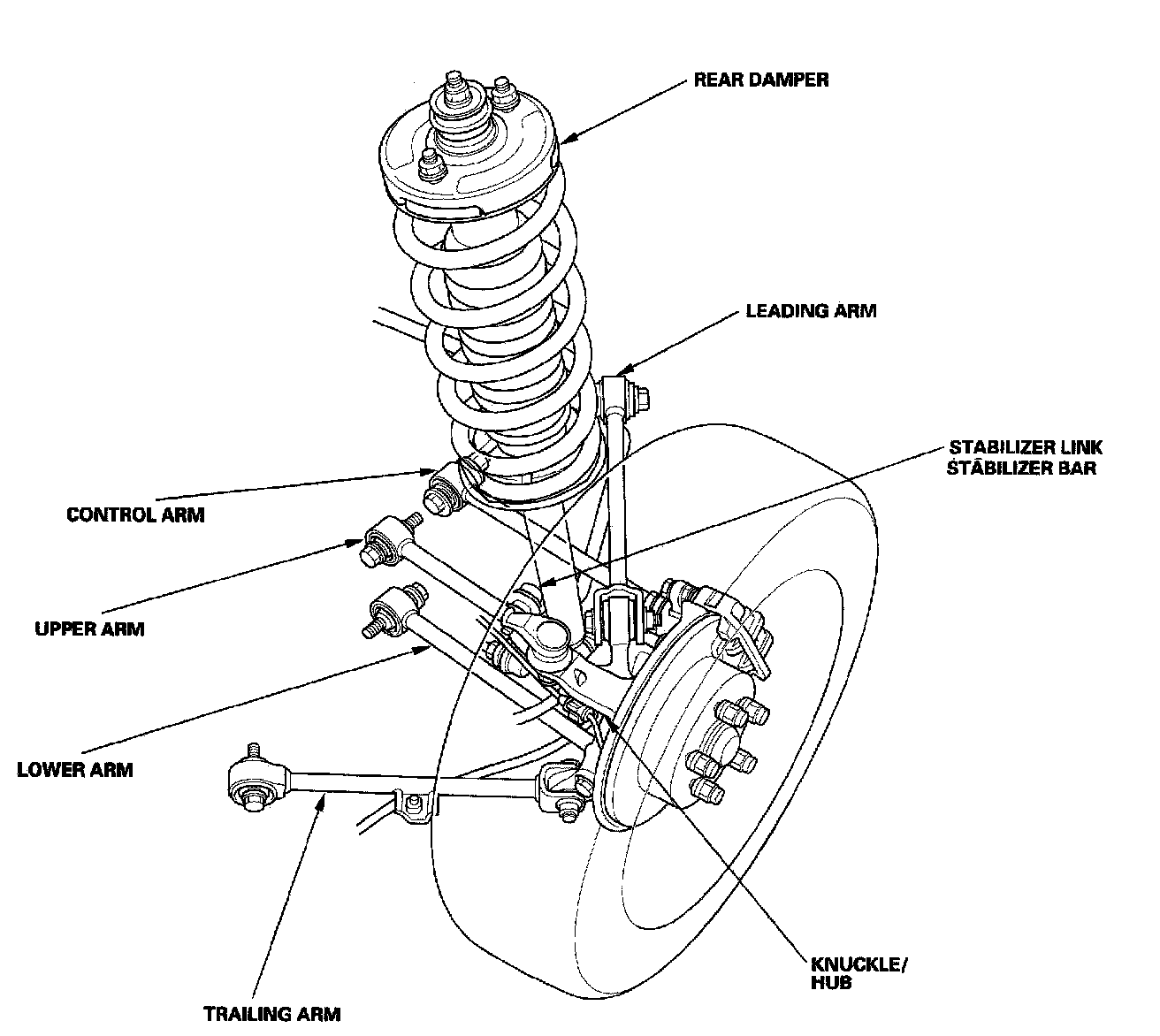 REAR DAMPER

LEADING ARM

STABILIZER LINK
STABILIZER BAR

CONTROL ARM

UPPER ARM

LOWER ARM

TRAILING ARM

KNUCKLE/
HUB