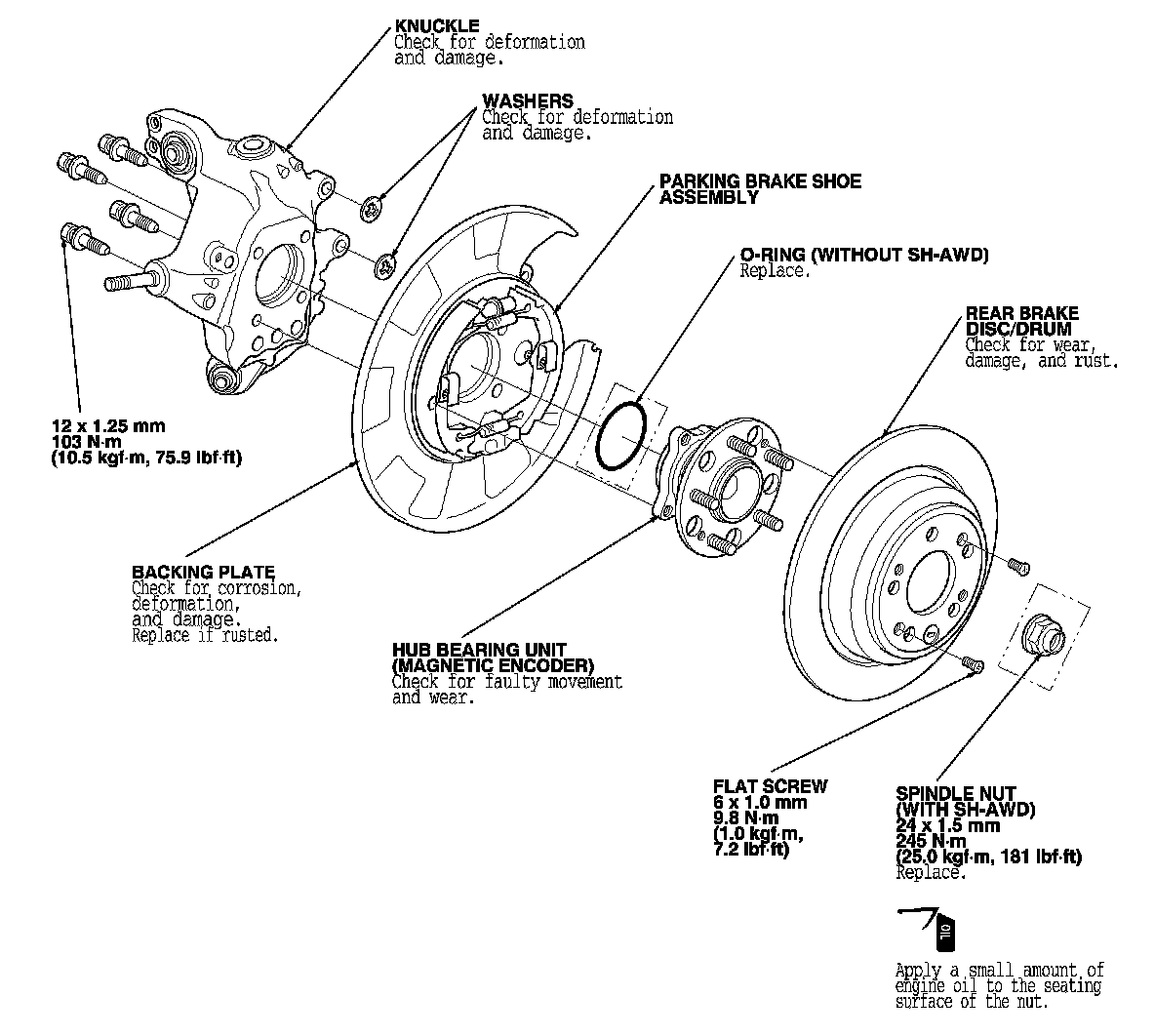 KNUCKLE
Check for deformation and damage.

WASHERS
Check for deformation and damage.

PARKING BRAKE SHOE ASSEMBLY

O-RING (WITHOUT SH-AWD)
Replace.

REAR BRAKE DISC/DRUM
Check for wear, damage, and rust.

12 x 1.25 mm
103 N·m
(10.5 kgf·m, 75.9 lbf·ft)

BACKING PLATE
Check for corrosion, deformation, and damage.
Replace if rusted.

HUB BEARING UNIT (MAGNETIC ENCODER)
Check for faulty movement and wear.

FLAT SCREW
6 x 1.0 mm
9.8 N·m
(1.0 kgf·m, 7.2 lbf·ft)

SPINDLE NUT (WITH SH-AWD)
24 x 1.5 mm
245 N·m
(25.0 kgf·m, 181 lbf·ft)
Replace.

OIL

Apply a small amount of engine oil to the seating surface of the nut.