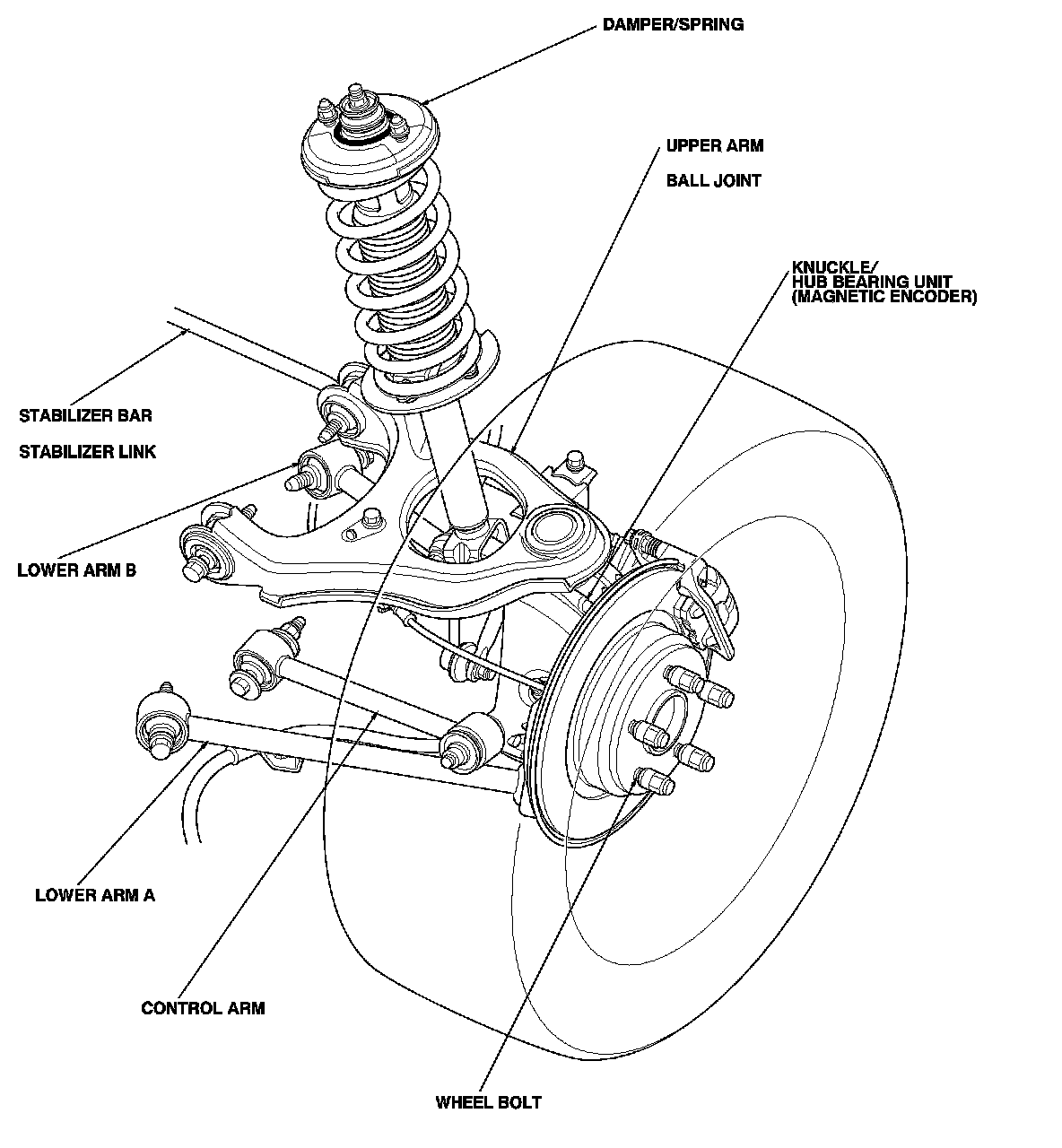 DAMPER/SPRING

UPPER ARM

BALL JOINT

KNUCKLE/
HUB BEARING UNIT
(MAGNETIC ENCODER)

STABILIZER BAR

STABILIZER LINK

LOWER ARM B

LOWER ARM A

CONTROL ARM

WHEEL BOLT