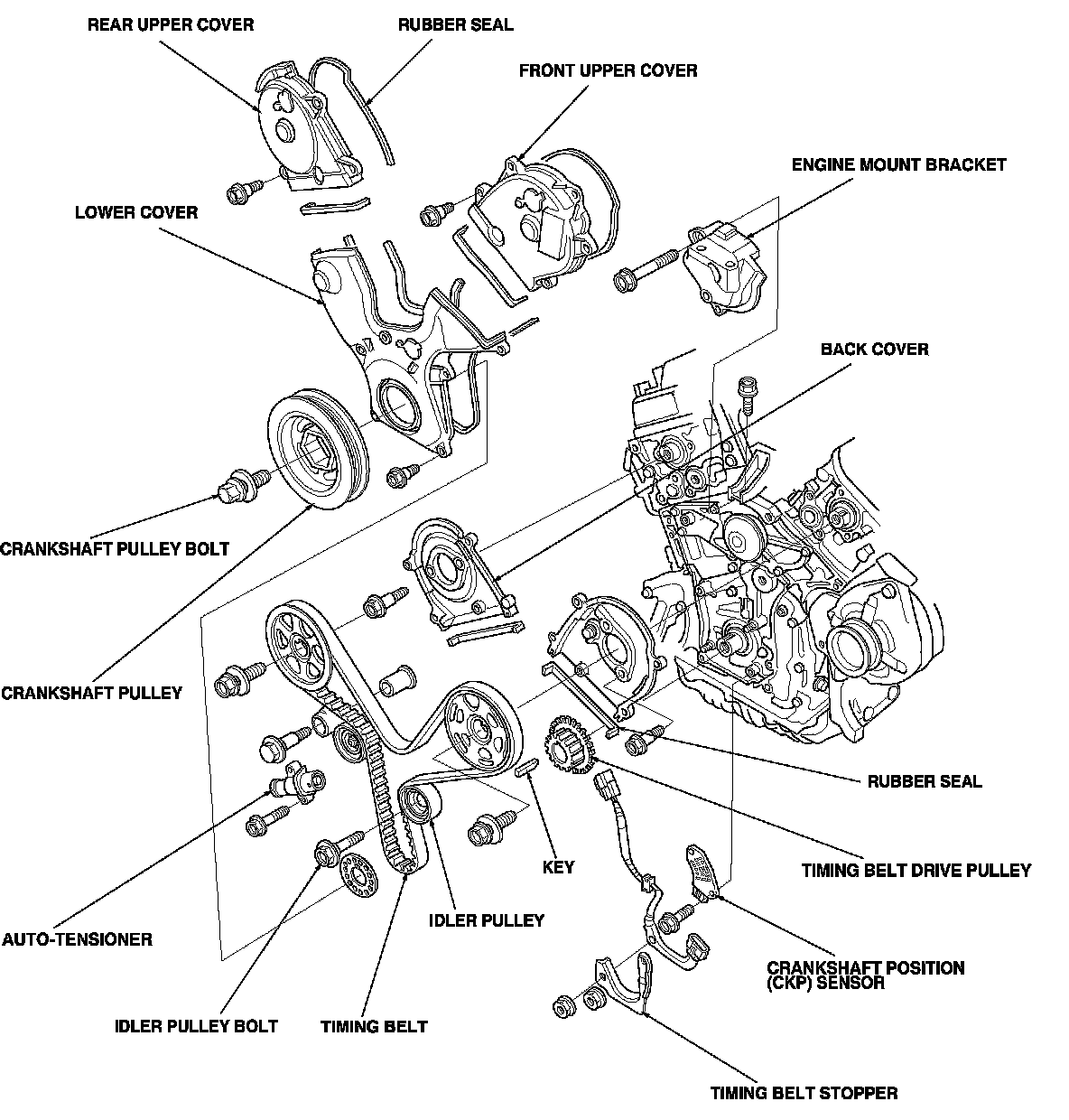 REAR UPPER COVER
RUBBER SEAL
FRONT UPPER COVER
ENGINE MOUNT BRACKET
LOWER COVER
BACK COVER
CRANKSHAFT PULLEY BOLT
CRANKSHAFT PULLEY
RUBBER SEAL
KEY
TIMING BELT DRIVE PULLEY
AUTO-TENSIONER
IDLER PULLEY
CRANKSHAFT POSITION (CKP) SENSOR
IDLER PULLEY BOLT
TIMING BELT
TIMING BELT STOPPER