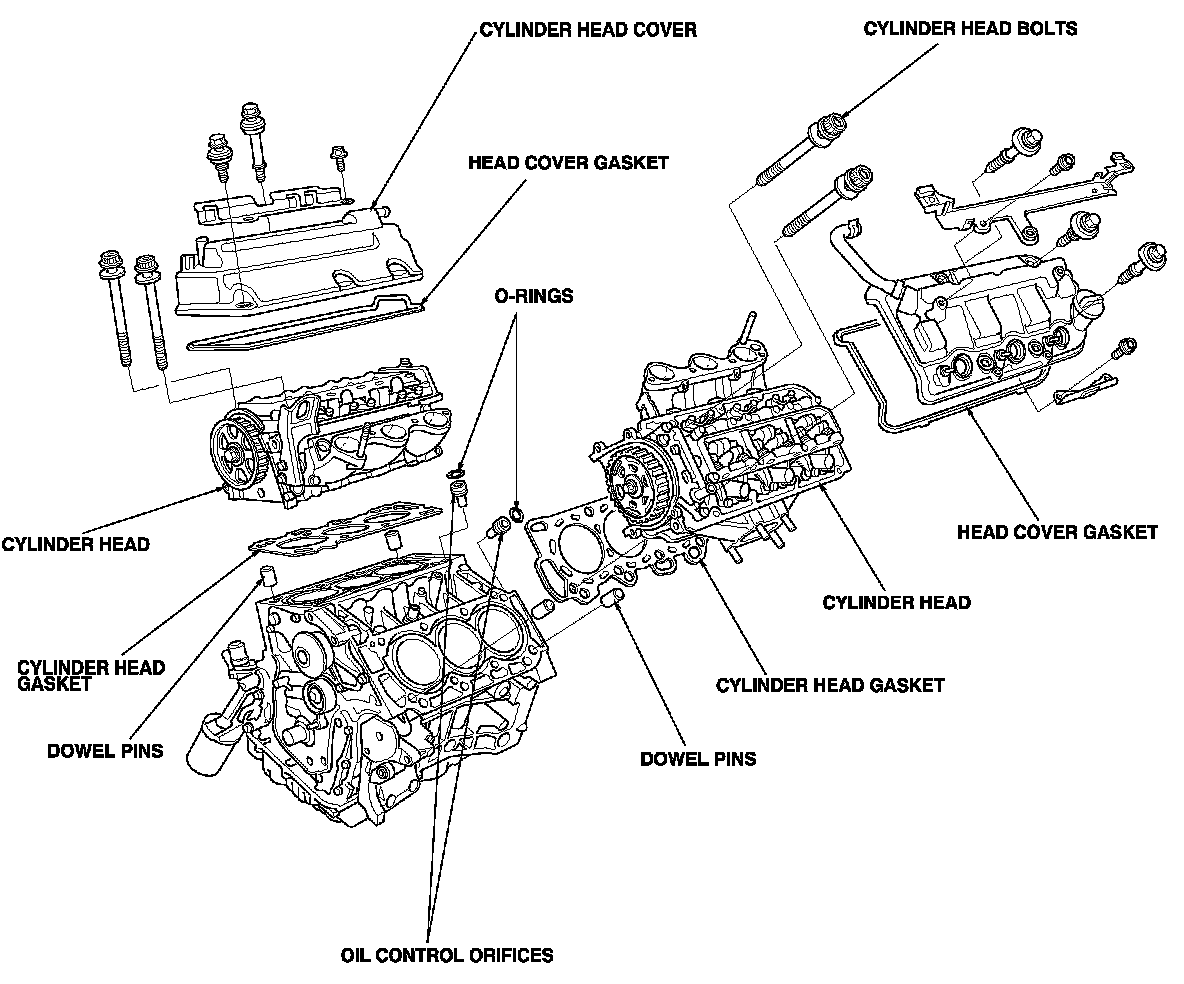 CYLINDER HEAD COVER

CYLINDER HEAD BOLTS

HEAD COVER GASKET

O-RINGS

CYLINDER HEAD

HEAD COVER GASKET

CYLINDER HEAD

CYLINDER HEAD GASKET

CYLINDER HEAD GASKET

DOWEL PINS

DOWEL PINS

OIL CONTROL ORIFICES